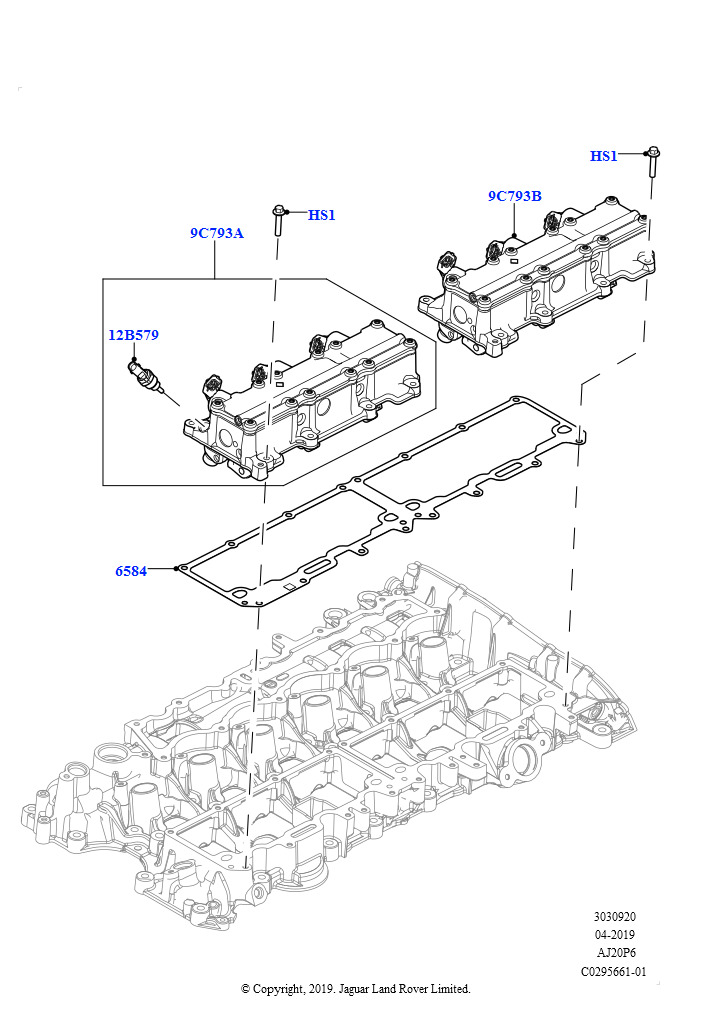 HS1
9C793B
HS1
9C793A
12B579
6584
3030920
04-2019
AJ20P6
C0295661-01
© Copyright, 2019. Jaguar Land Rover Limited.