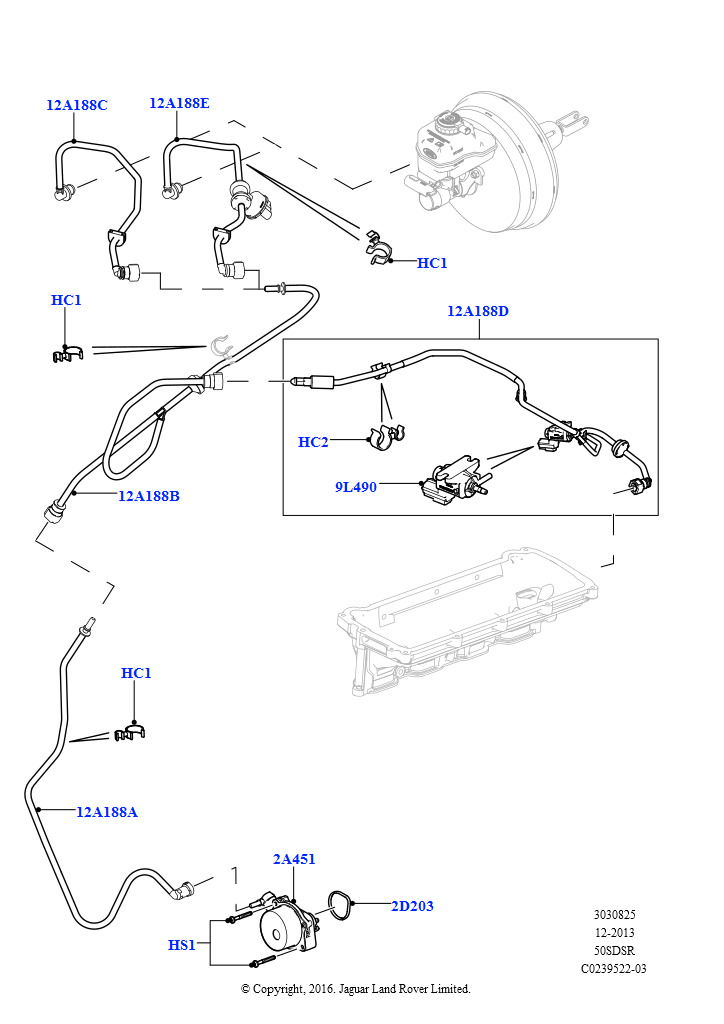 12A188C
12A188E
HC1
HC1
12A188D
HC2
9L490
12A188B
HC1
12A188A
2A451
2D203
HS1
3030825
12-2013
50SDSR
C0239522-03
© Copyright, 2016. Jaguar Land Rover Limited.