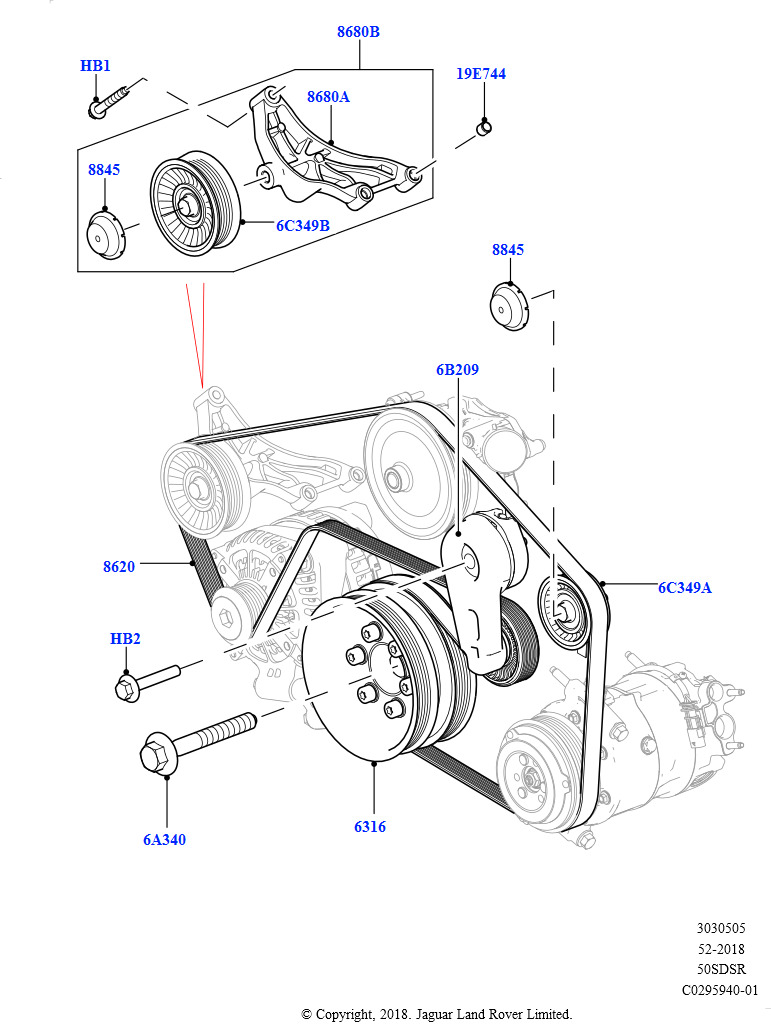 8680B
HB1
8680A
19E744
8845
6C349B
8845
6B209
8620
6C349A
HB2
6A340
6316

3030505
52-2018
50SDSR
C0295940-01

© Copyright, 2018. Jaguar Land Rover Limited.