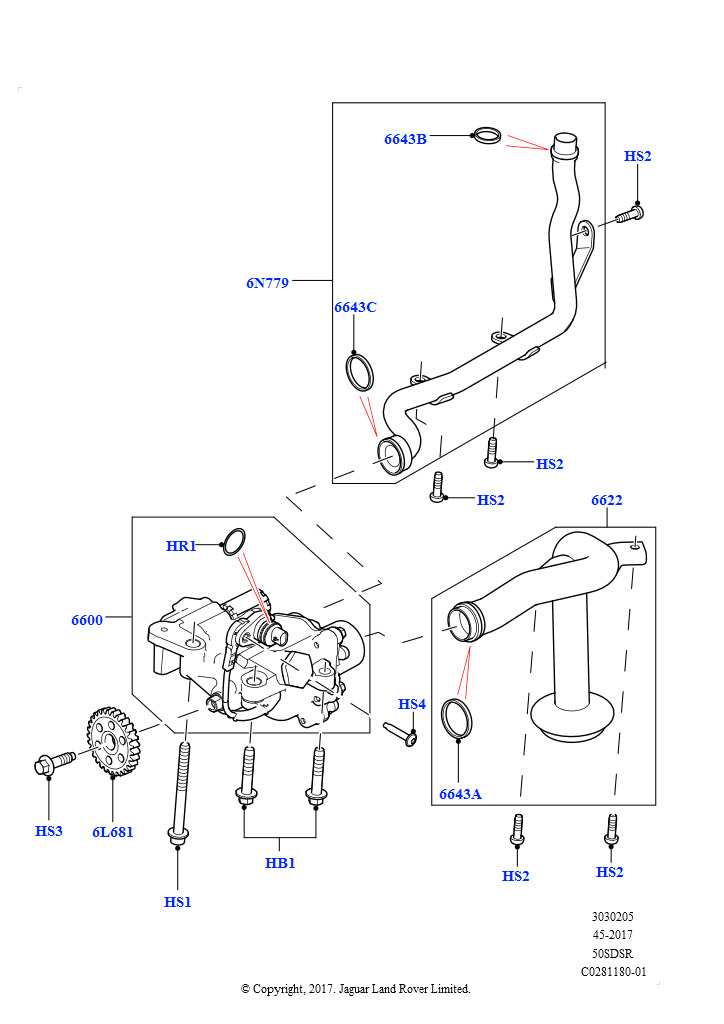 6643B
HS2
6N779
6643C
HS2
HS2
6622
HR1
6600
HS4
6643A
HS3
6L681
HS1
HB1
HS2
HS2

3030205
45-2017
50SDSR
C0281180-01

© Copyright, 2017. Jaguar Land Rover Limited.