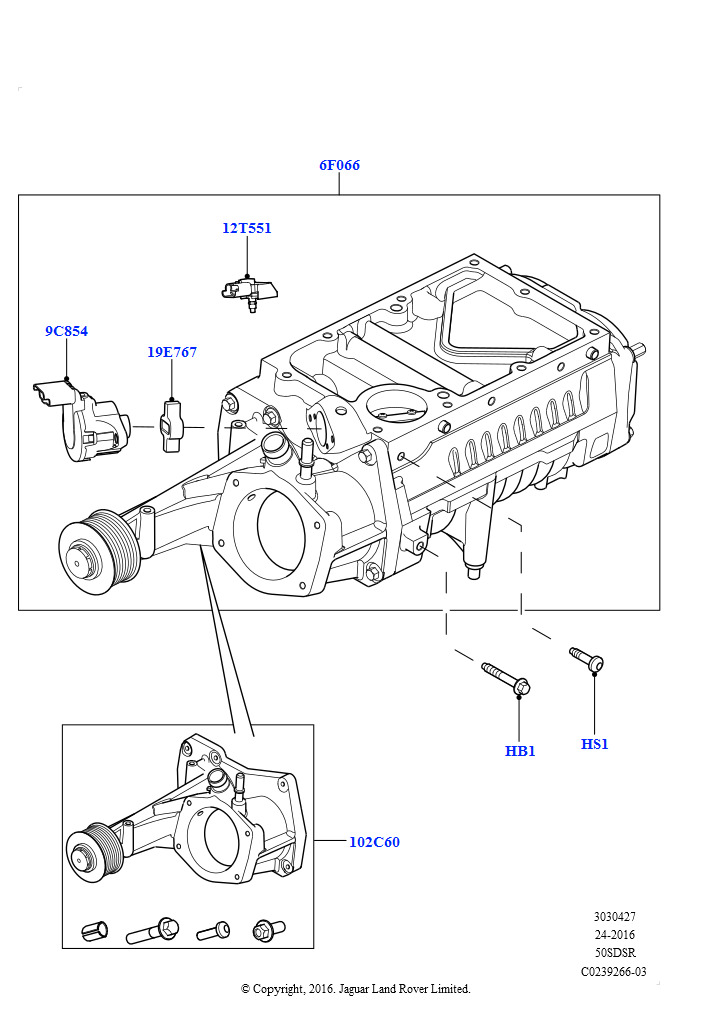 6F066

12T551

9C854

19E767

HB1

HS1

102C60

3030427
24-2016
50SDSR
C0239266-03

© Copyright, 2016. Jaguar Land Rover Limited.