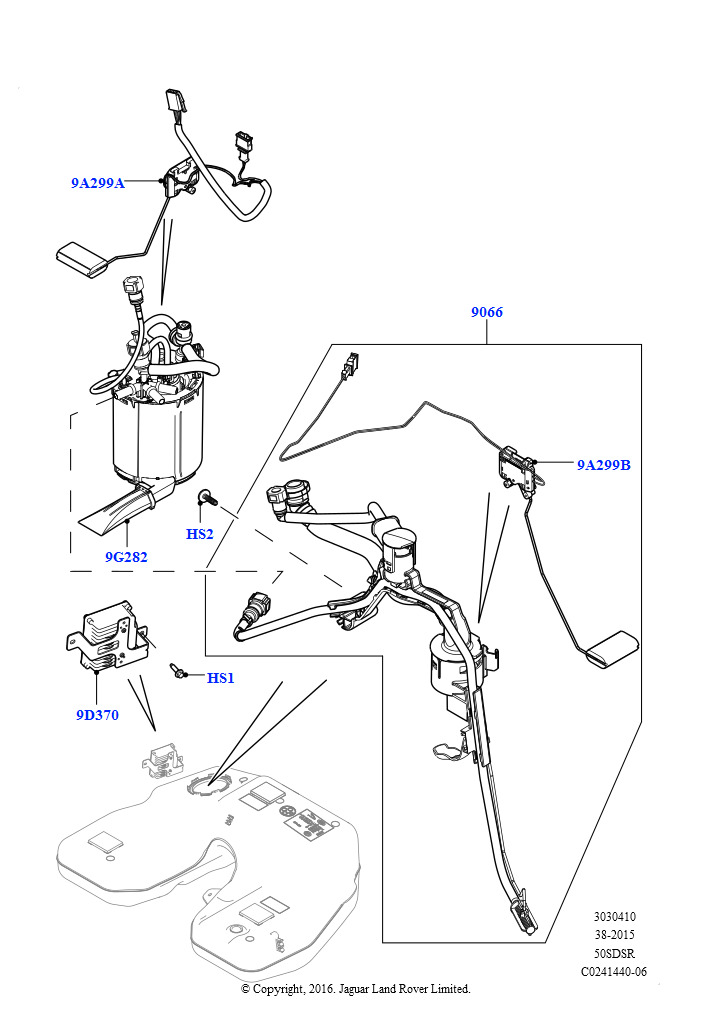 9A299A

9066

9A299B

HS2

9G282

HS1

9D370

3030410
38-2015
50SDSR
C0241440-06

© Copyright, 2016. Jaguar Land Rover Limited.