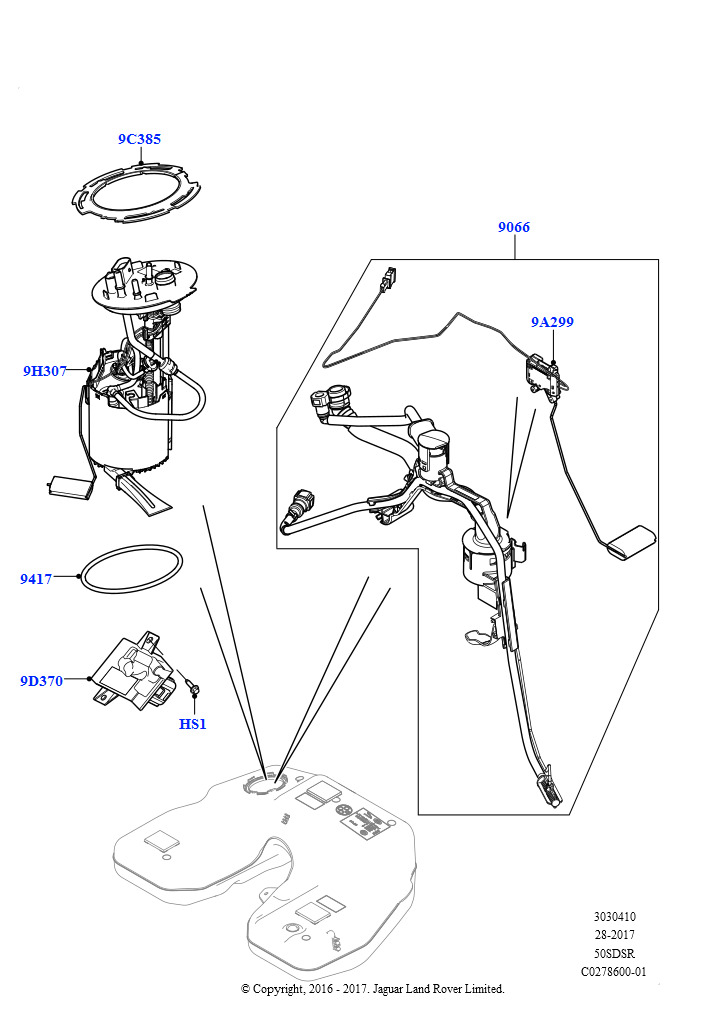 9C385

9066

9A299

9H307

9417

9D370

HS1

3030410
28-2017
50SDSR
C0278600-01

© Copyright, 2016 - 2017. Jaguar Land Rover Limited.