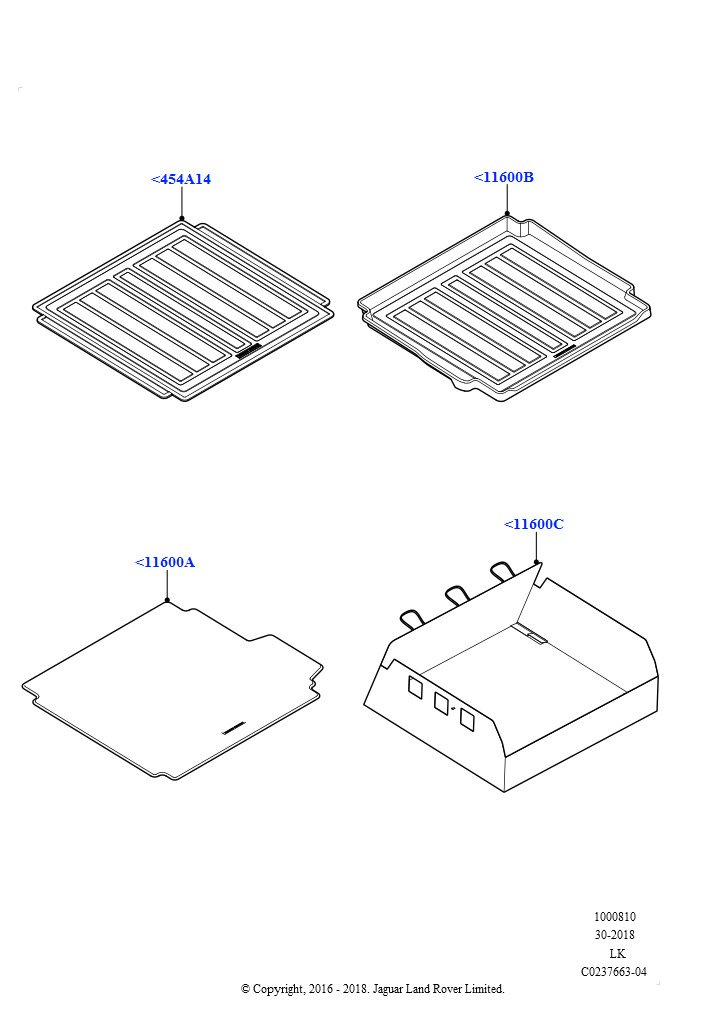 <454A14

<11600B

<11600A

<11600C

1000810
30-2018
LK
C0237663-04

© Copyright, 2016 - 2018. Jaguar Land Rover Limited.