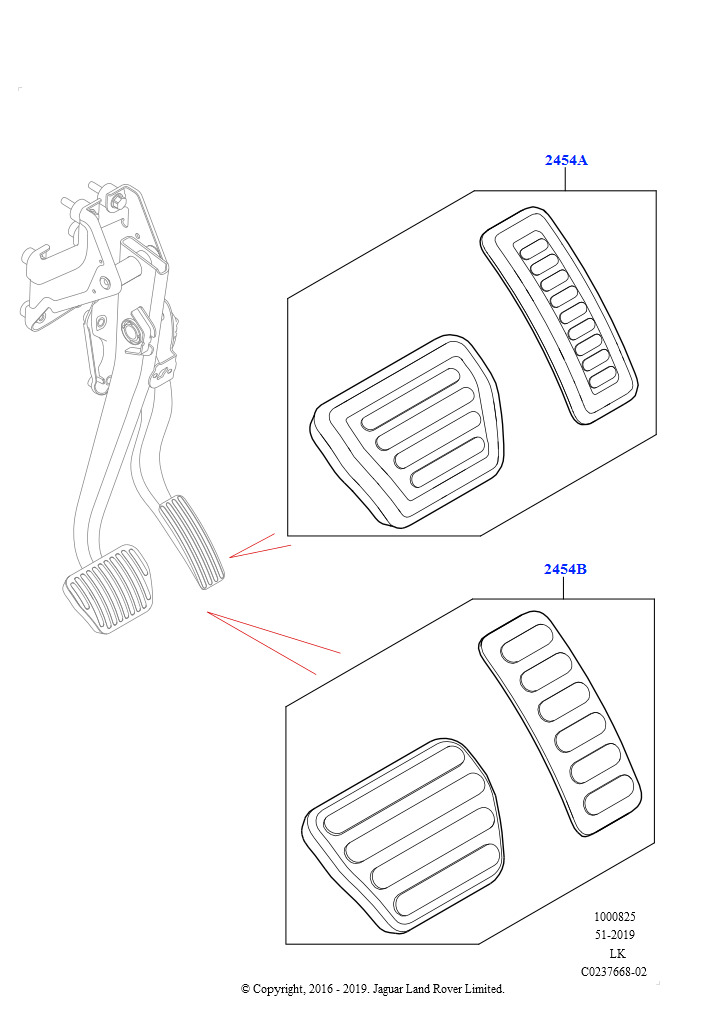 2454A

2454B

1000825
51-2019
LK
C0237668-02

© Copyright, 2016 - 2019. Jaguar Land Rover Limited.