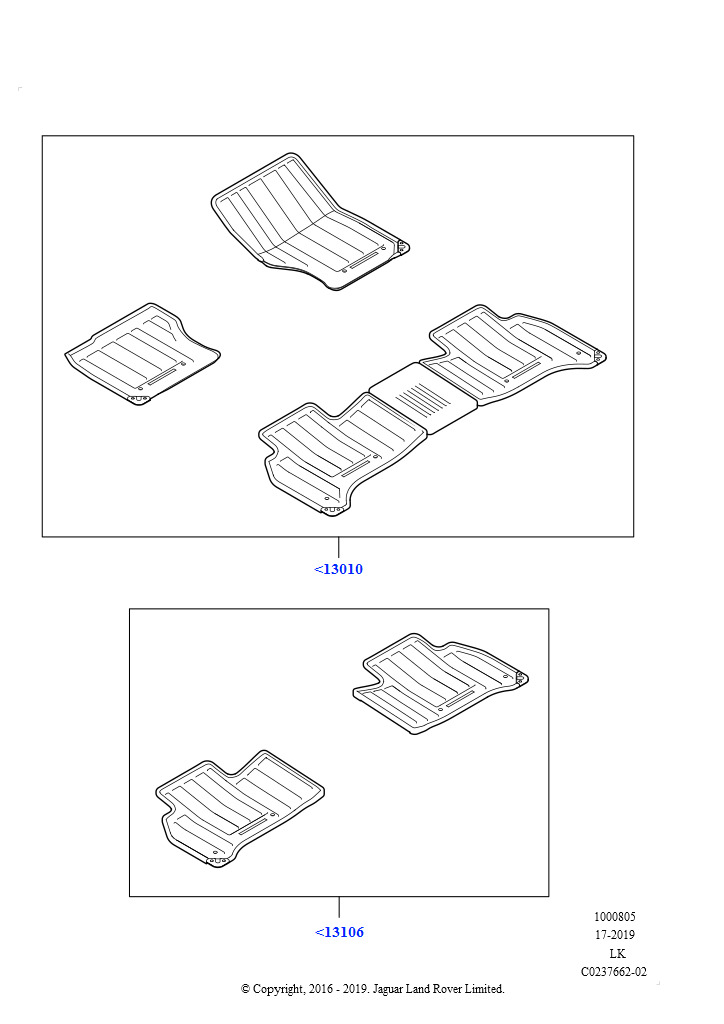 <13010

<13106

1000805
17-2019
LK
C0237662-02

© Copyright, 2016 - 2019. Jaguar Land Rover Limited.