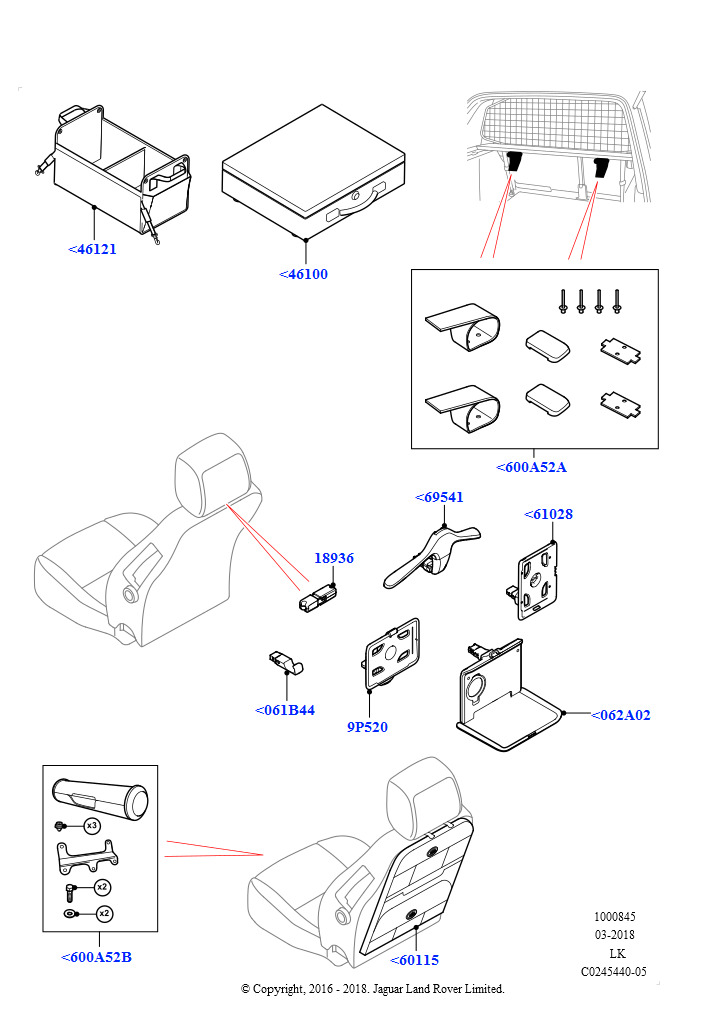 <46121

<46100

<600A52A

<69541

<61028

18936

<061B44

9P520

<062A02

x3

x2

x2

<600A52B

<60115

1000845
03-2018
LK
C0245440-05

© Copyright, 2016 - 2018. Jaguar Land Rover Limited.