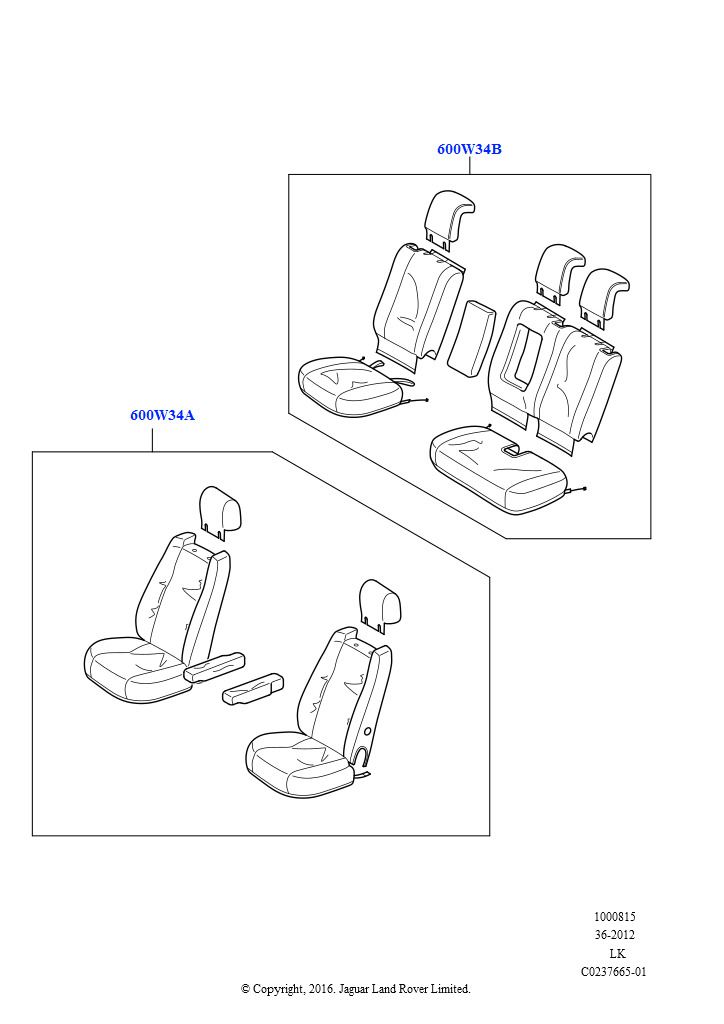 600W34B

600W34A

1000815
36-2012
LK
C0237665-01

© Copyright, 2016. Jaguar Land Rover Limited.