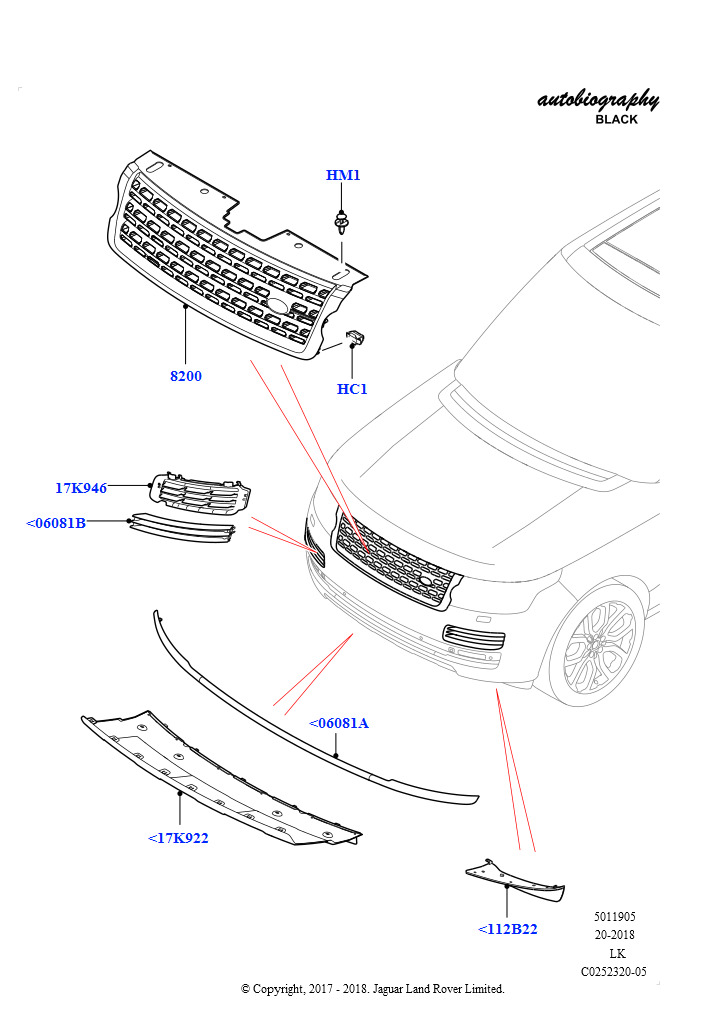 autobiography
BLACK

HM1

8200

HC1

17K946

<06081B

<06081A

<17K922

<112B22

5011905
20-2018
LK
C0252320-05

© Copyright, 2017 - 2018. Jaguar Land Rover Limited.