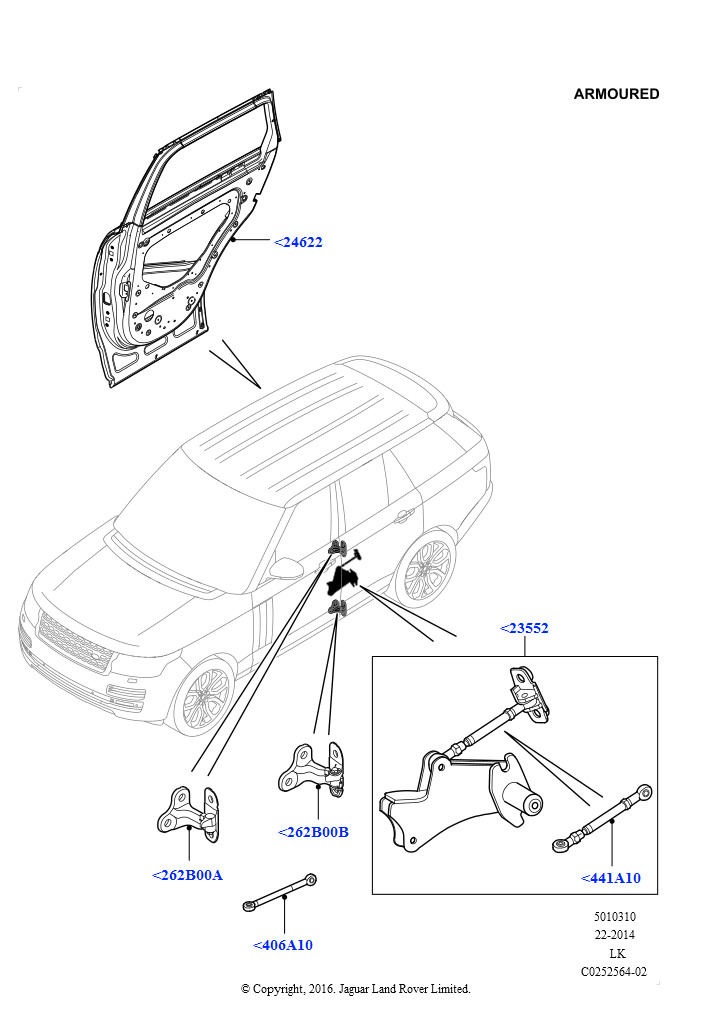 ARMOURED

<24622

<23552

<262B00B

<262B00A

<441A10

<406A10

5010310
22-2014
LK
C0252564-02

© Copyright, 2016. Jaguar Land Rover Limited.