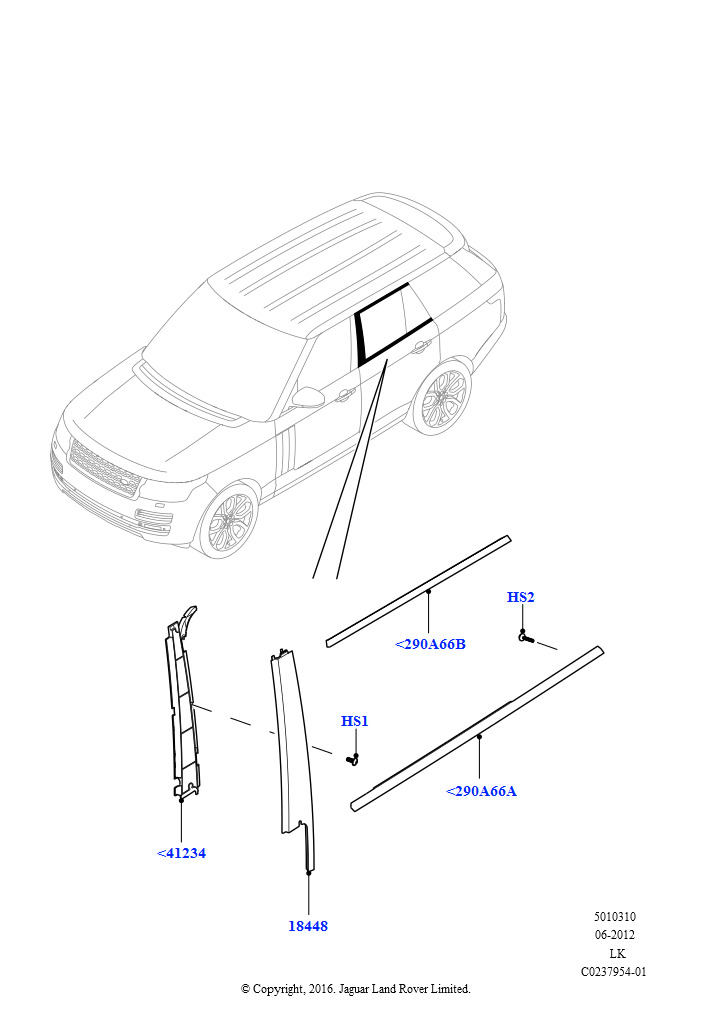 HS2

<290A66B

HS1

<290A66A

<41234

18448

5010310
06-2012
LK
C0237954-01

© Copyright, 2016. Jaguar Land Rover Limited.