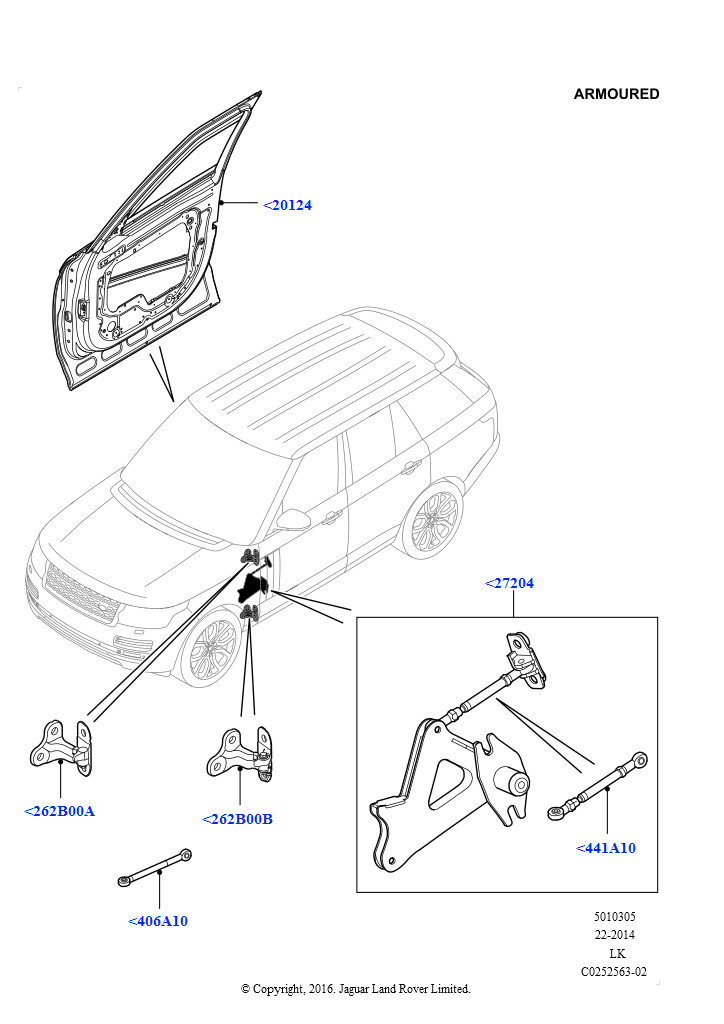 ARMOURED

<20124

<27204

<262B00A

<262B00B

<441A10

<406A10

5010305
22-2014
LK
C0252563-02

© Copyright, 2016. Jaguar Land Rover Limited.