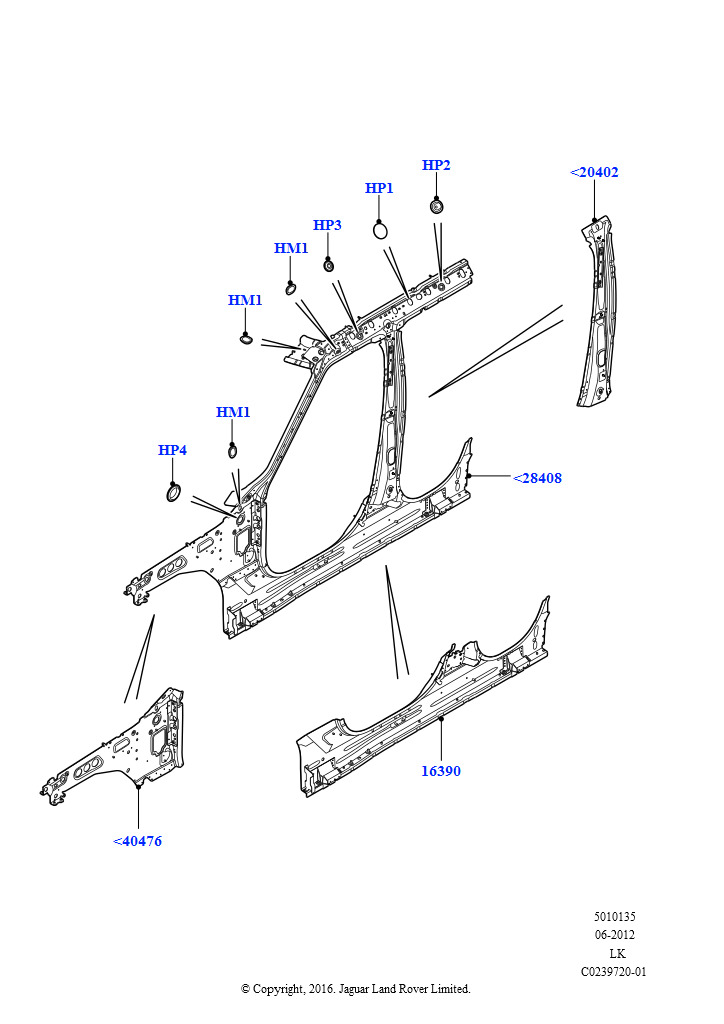 HP2
<20402
HP1
HP3
HM1
HM1
HM1
HP4
<28408
16390
<40476

5010135
06-2012
LK
C0239720-01

© Copyright, 2016. Jaguar Land Rover Limited.