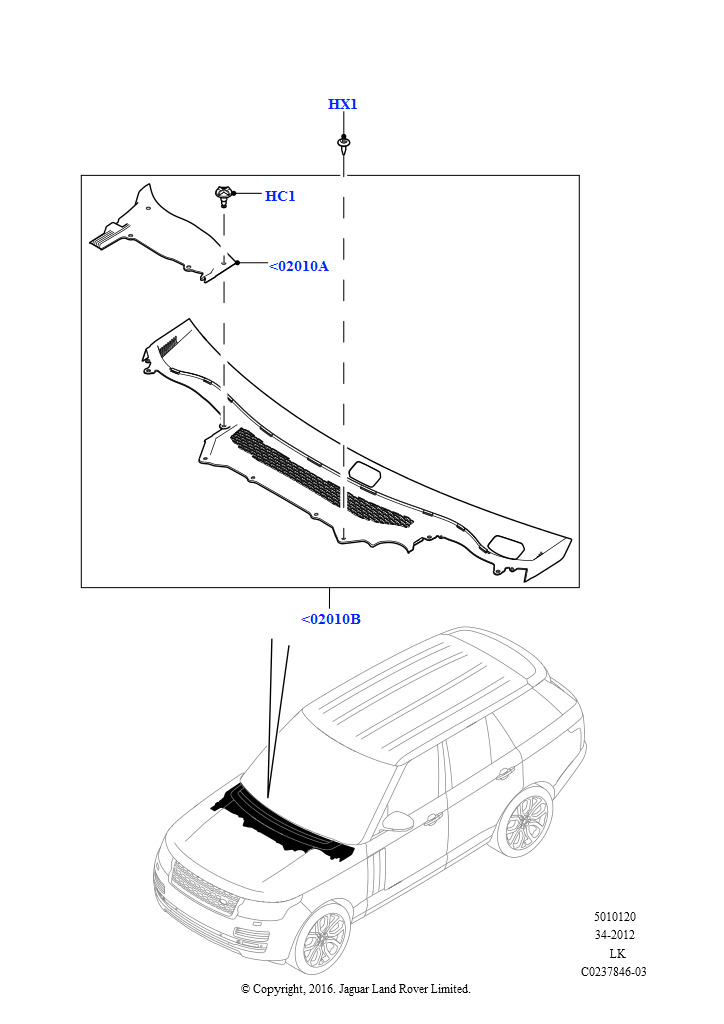 HX1

HC1

<02010A

<02010B

5010120
34-2012
LK
C0237846-03

© Copyright, 2016. Jaguar Land Rover Limited.