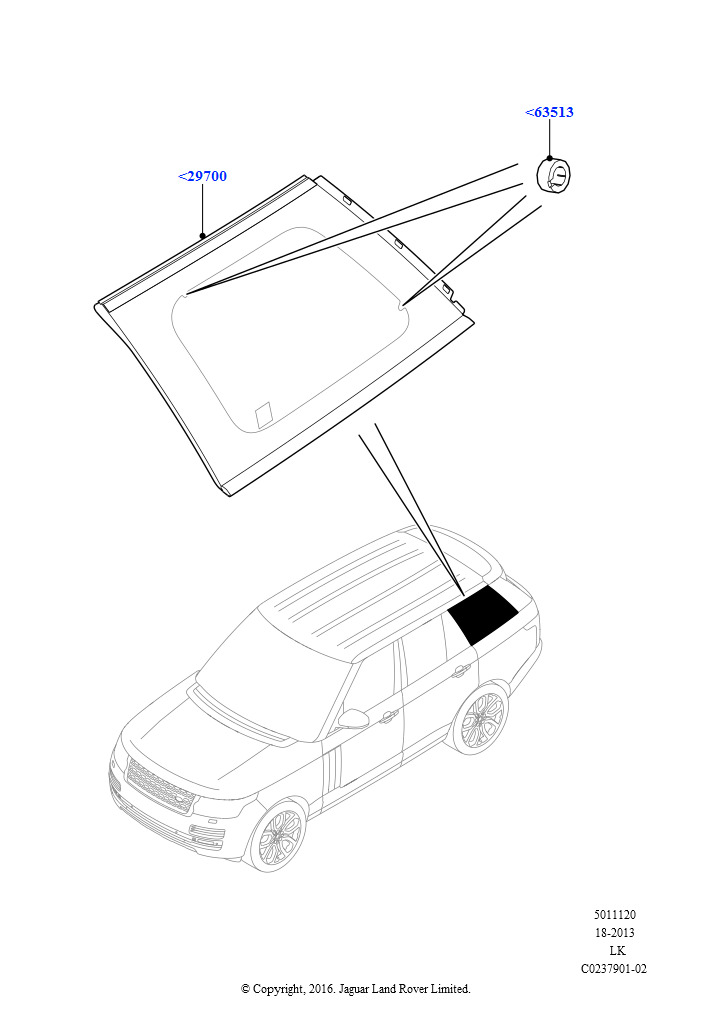 <63513

<29700

5011120
18-2013
LK
C0237901-02

© Copyright, 2016. Jaguar Land Rover Limited.