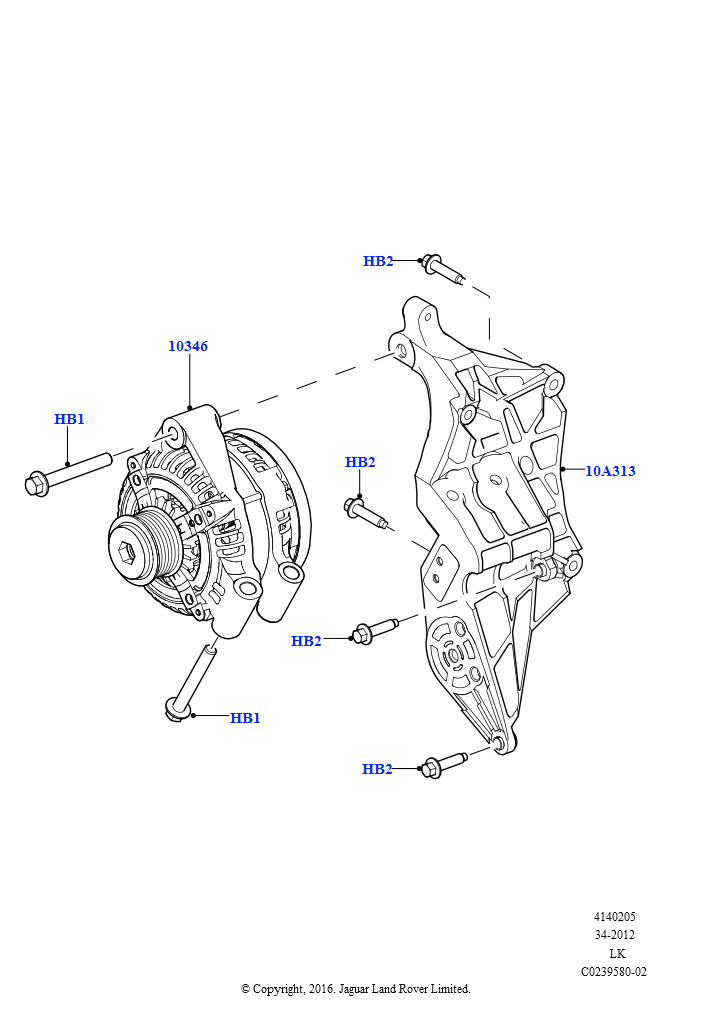 HB2

10346

HB1

HB2

10A313

HB2

HB1

HB2

4140205
34-2012
LK
C0239580-02

© Copyright, 2016. Jaguar Land Rover Limited.