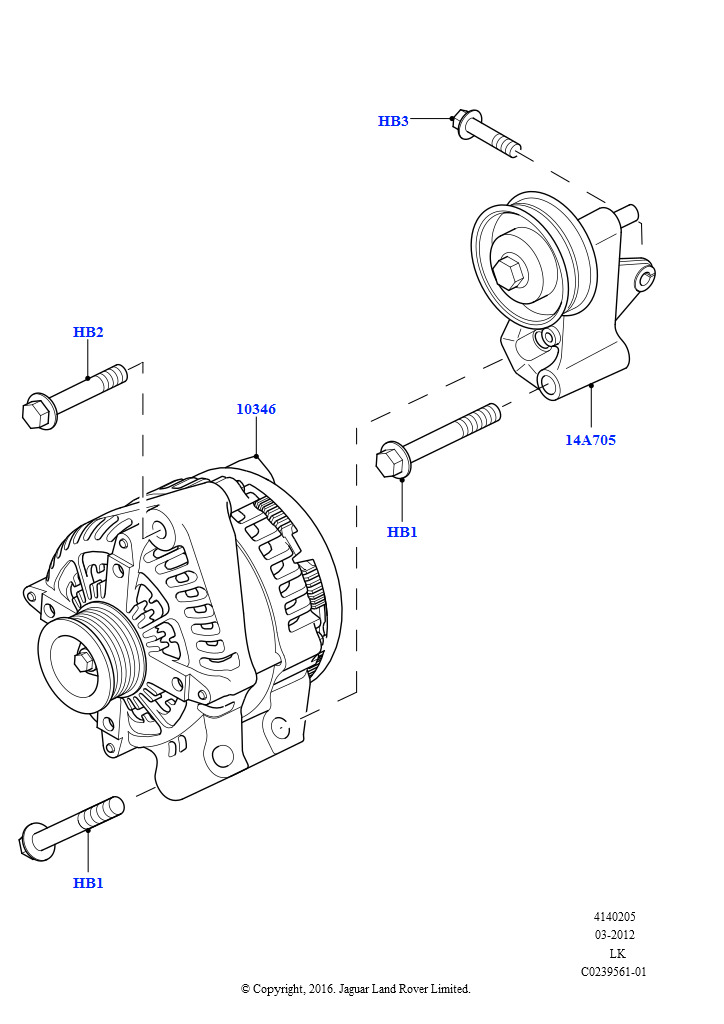 HB3

HB2

10346

14A705

HB1

HB1

4140205
03-2012
LK
C0239561-01

© Copyright, 2016. Jaguar Land Rover Limited.