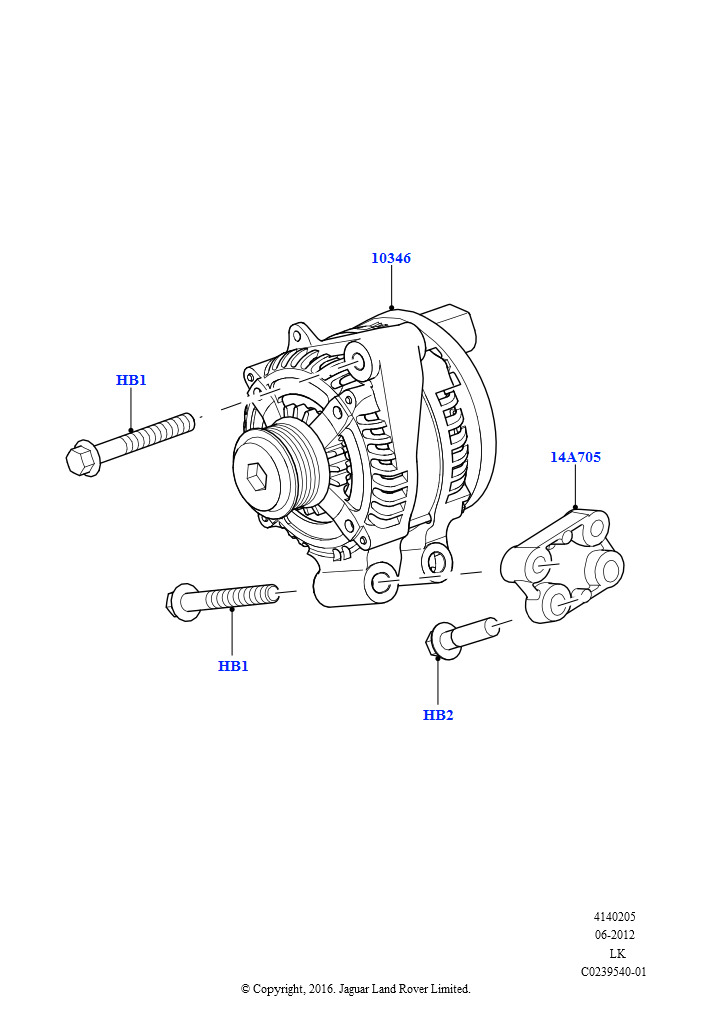 10346

HB1

14A705

HB1

HB2

4140205
06-2012
LK
C0239540-01

© Copyright, 2016. Jaguar Land Rover Limited.