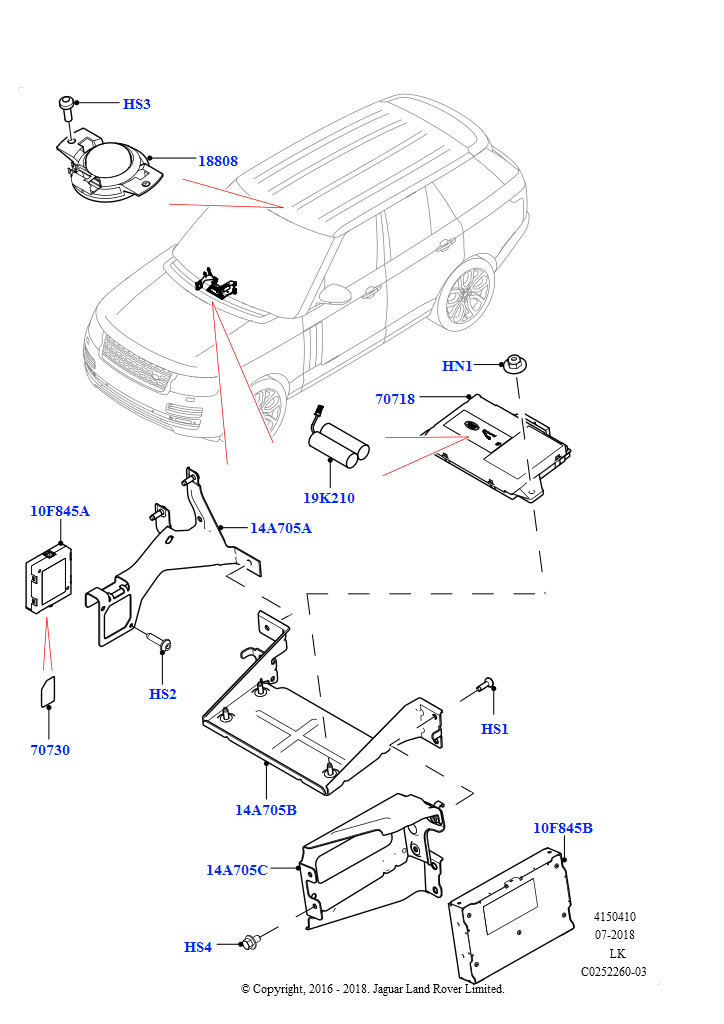 HS3
18808
HN1
70718
19K210
10F845A
14A705A
HS2
70730
HS1
14A705B
10F845B
14A705C
HS4
4150410
07-2018
LK
C0252260-03
© Copyright, 2016 - 2018. Jaguar Land Rover Limited.