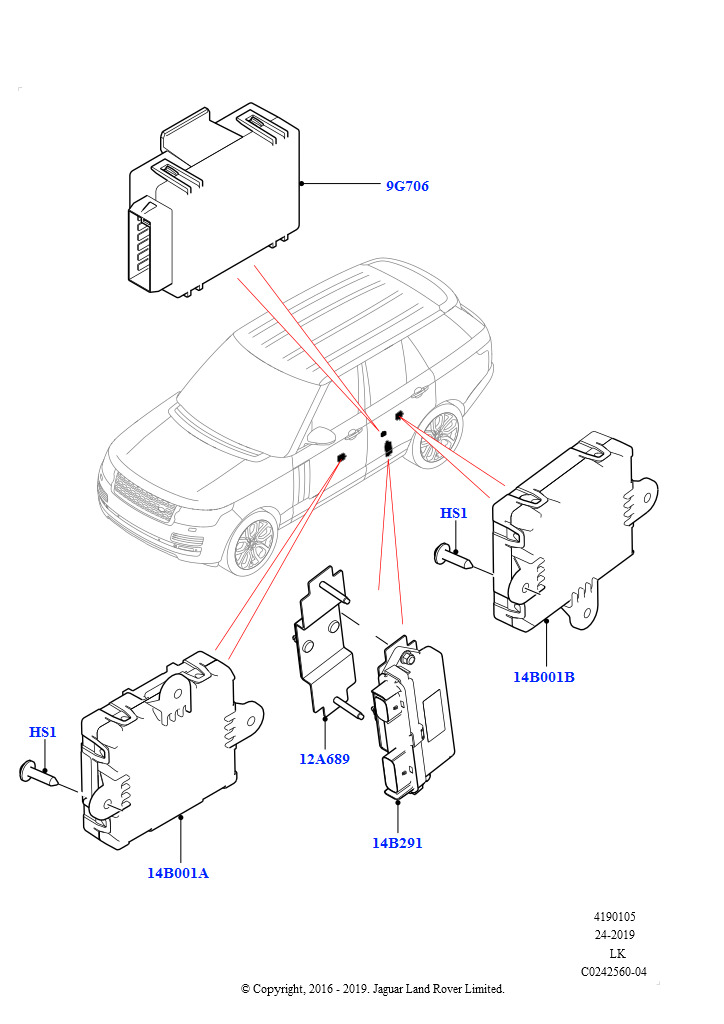 9G706

HS1

14B001B

HS1

12A689

14B291

14B001A

4190105
24-2019
LK
C0242560-04

© Copyright, 2016 - 2019. Jaguar Land Rover Limited.