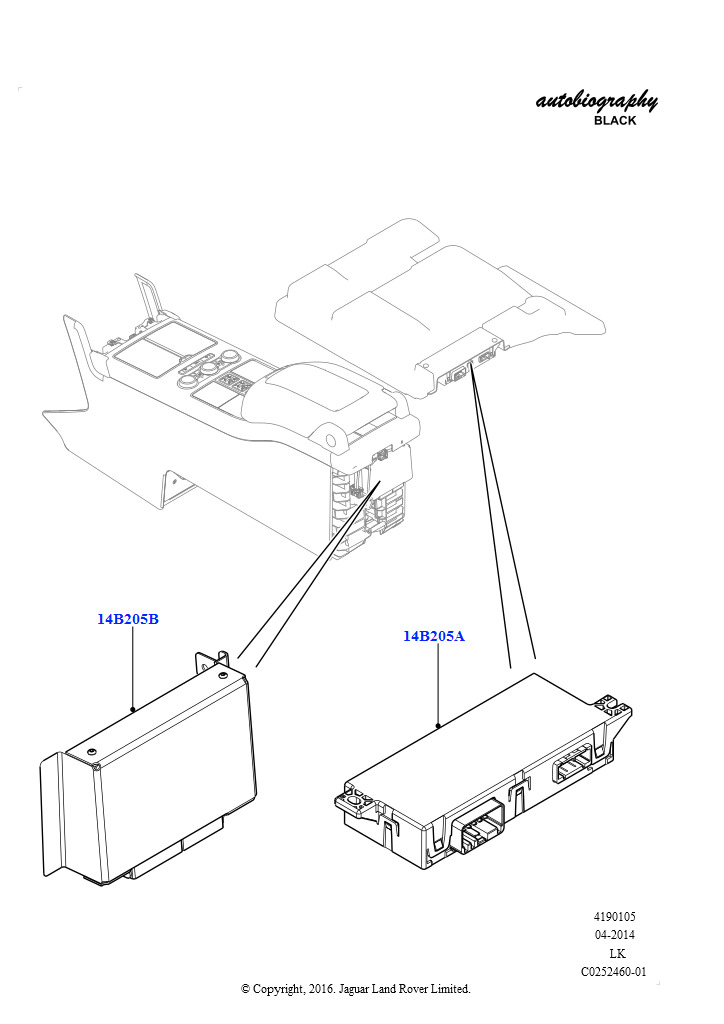 autobiography
BLACK

14B205B

14B205A

4190105
04-2014
LK
C0252460-01

© Copyright, 2016. Jaguar Land Rover Limited.