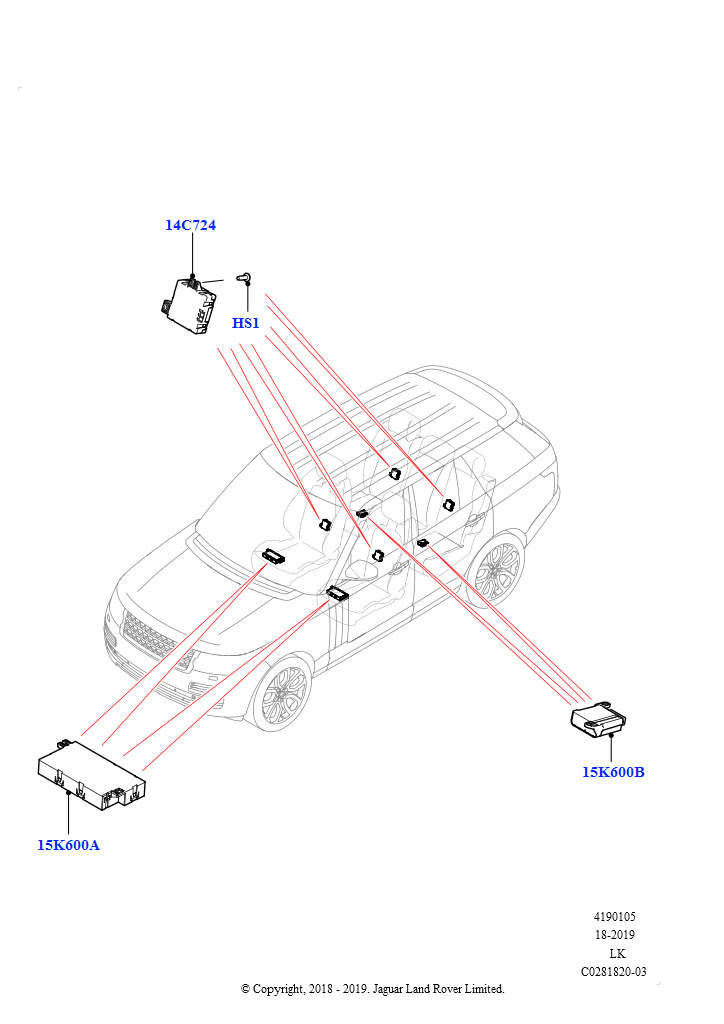 14C724

HS1

15K600B

15K600A

4190105
18-2019
LK
C0281820-03

© Copyright, 2018 - 2019. Jaguar Land Rover Limited.