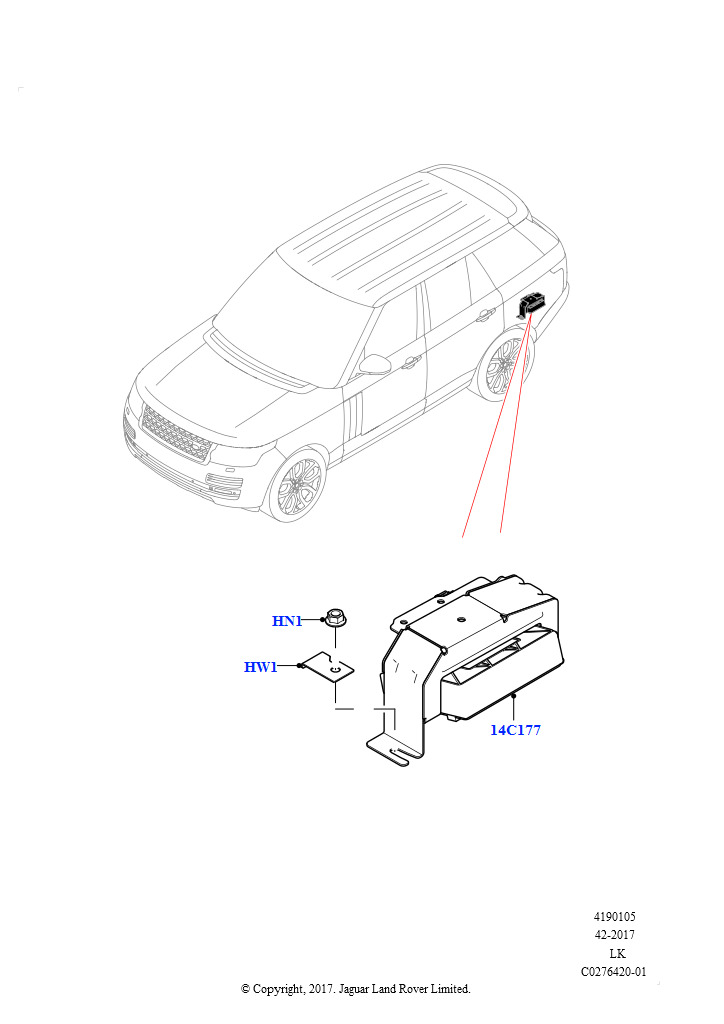 HN1
HW1
14C177

4190105
42-2017
LK
C0276420-01

© Copyright, 2017. Jaguar Land Rover Limited.