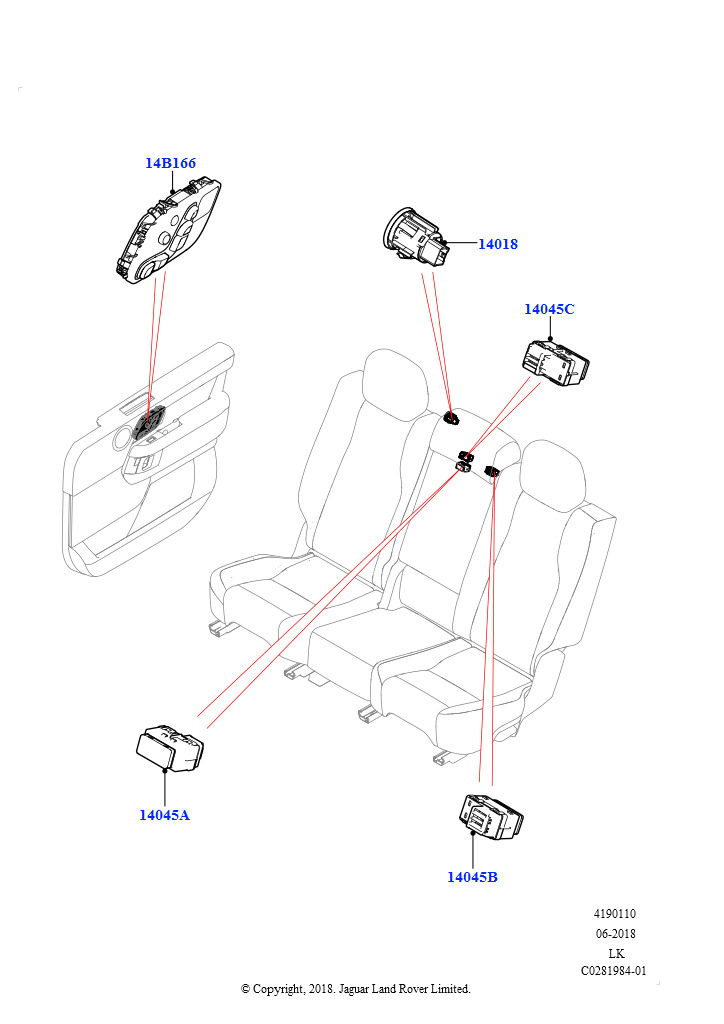 14B166

14018

14045C

14045A

14045B

4190110
06-2018
LK
C0281984-01

© Copyright, 2018. Jaguar Land Rover Limited.