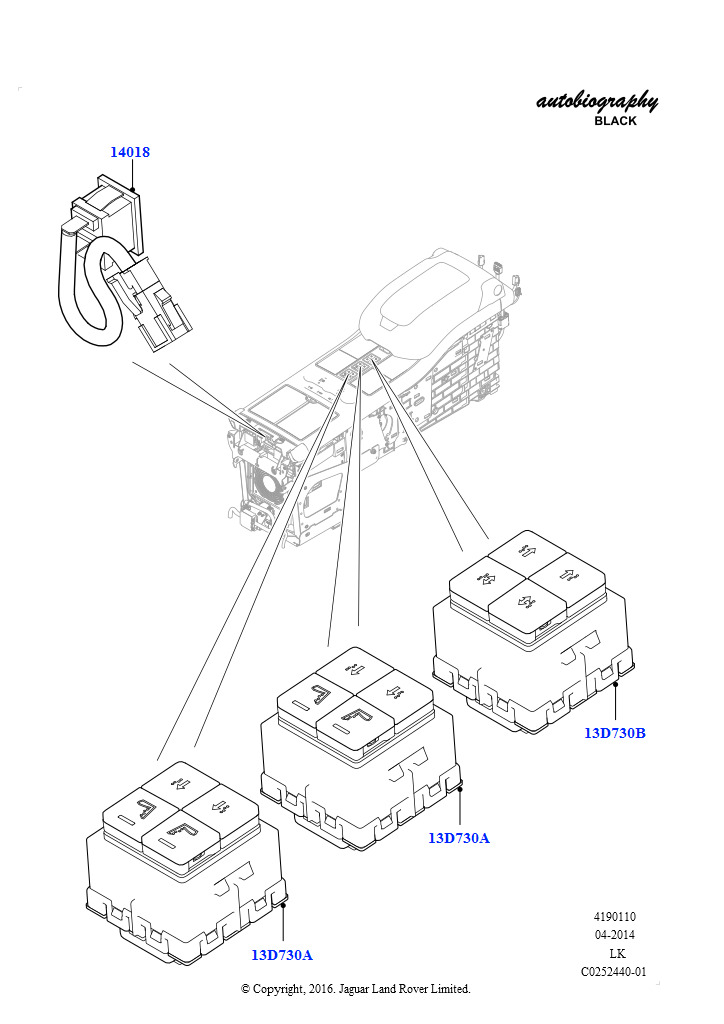 autobiography
BLACK

14018

13D730B

13D730A

13D730A

4190110
04-2014
LK
C0252440-01

© Copyright, 2016. Jaguar Land Rover Limited.