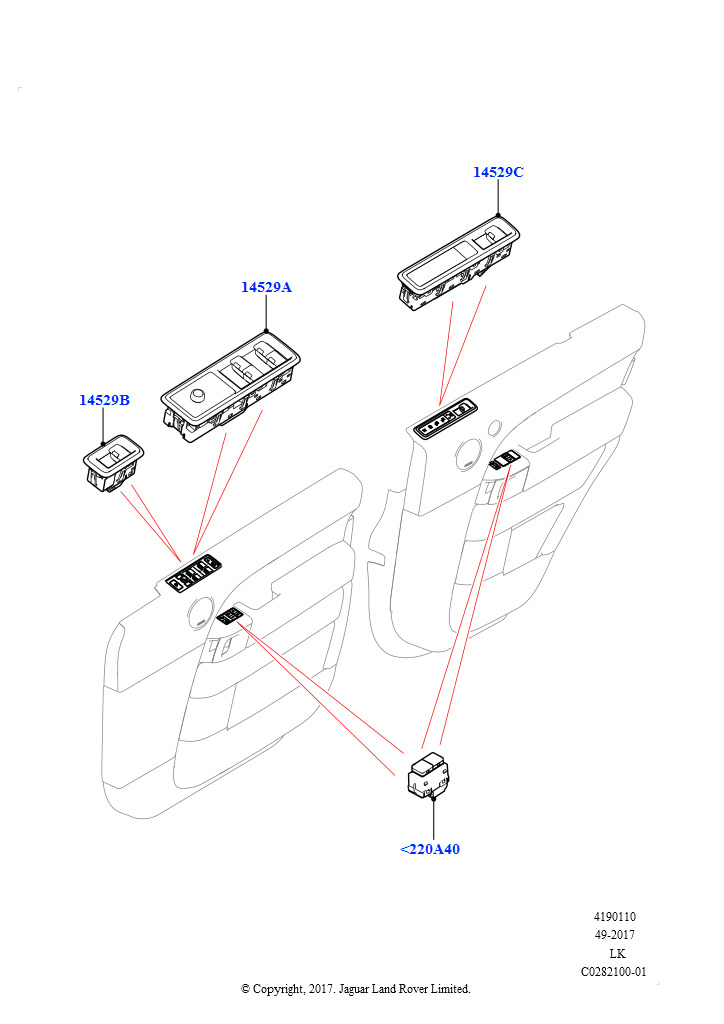 14529C

14529A

14529B

<220A40

4190110
49-2017
LK
C0282100-01

© Copyright, 2017. Jaguar Land Rover Limited.