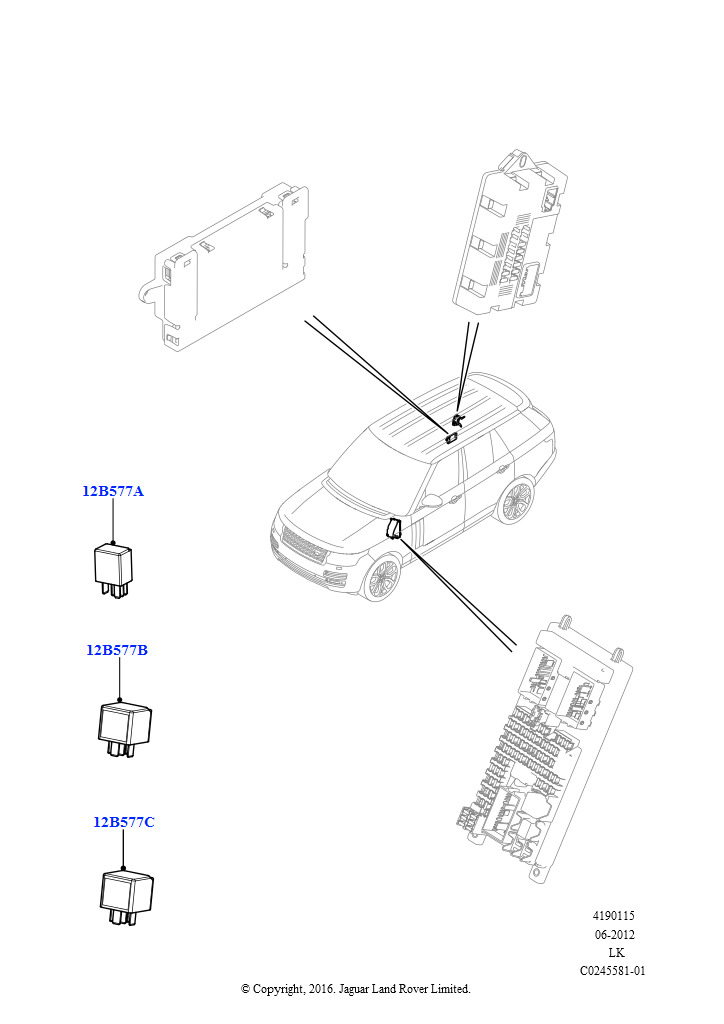 12B577A

12B577B

12B577C

4190115
06-2012
LK
C0245581-01

© Copyright, 2016. Jaguar Land Rover Limited.