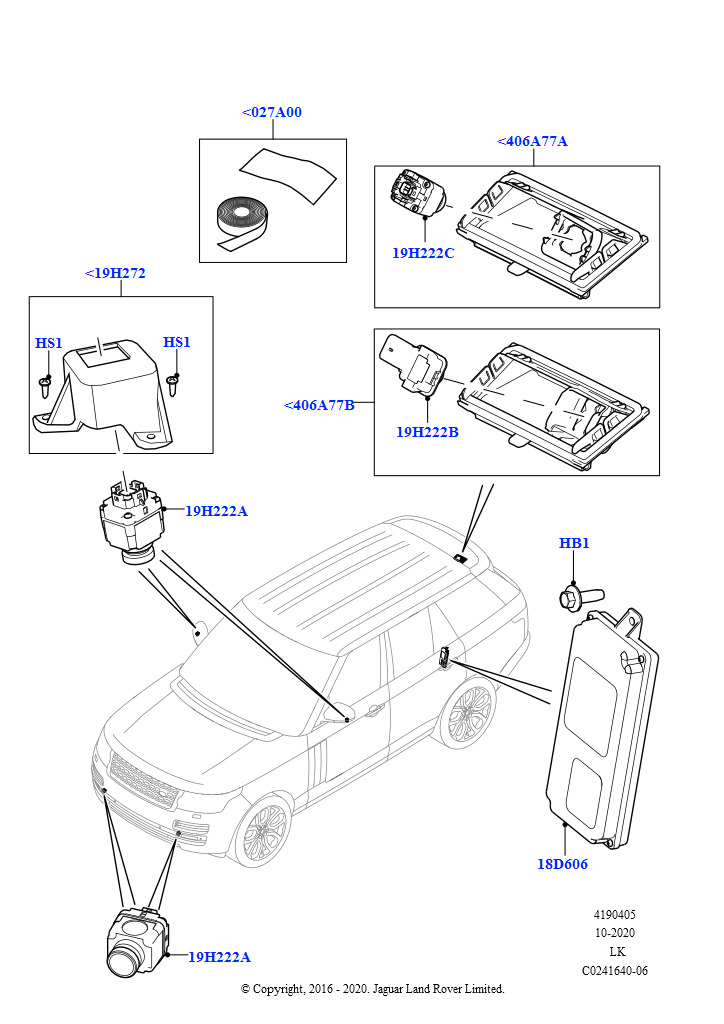 <027A00

<406A77A

19H222C

<19H272

HS1

HS1

<406A77B

19H222B

19H222A

HB1

18D606

19H222A

4190405
10-2020
LK
C0241640-06

© Copyright, 2016 - 2020. Jaguar Land Rover Limited.