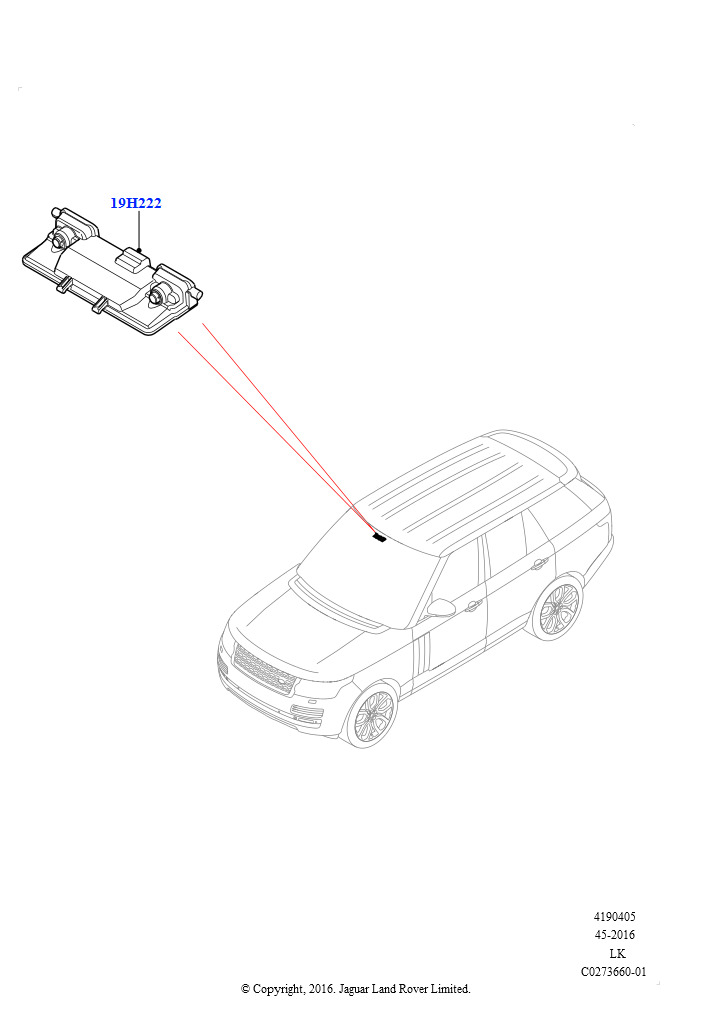 19H222

4190405
45-2016
LK
C0273660-01

© Copyright, 2016. Jaguar Land Rover Limited.