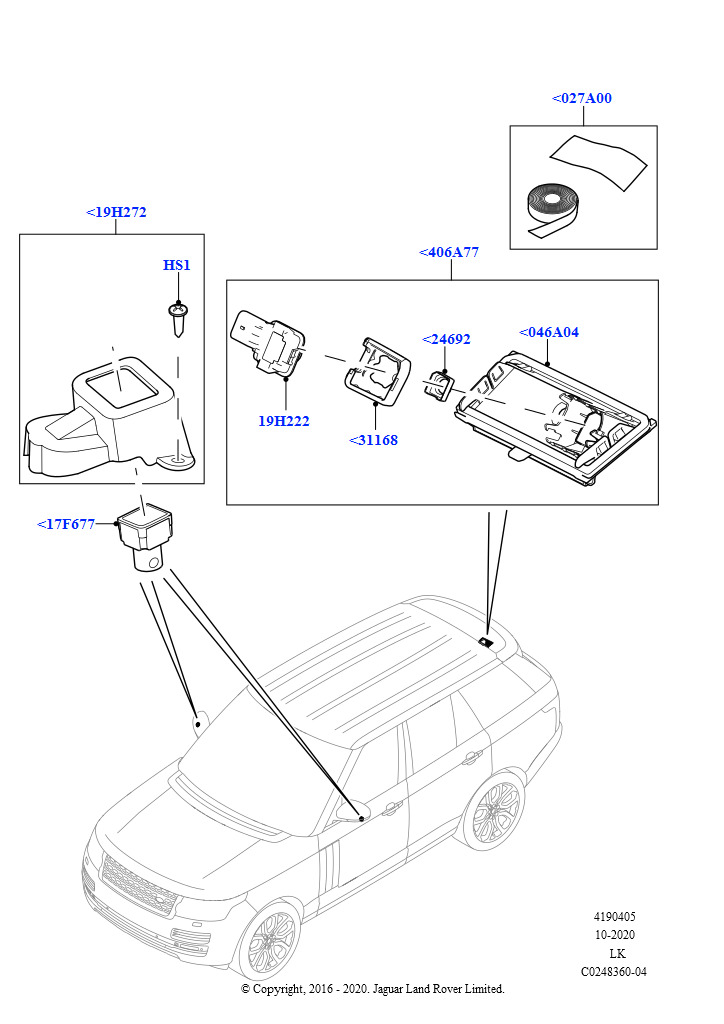 <027A00

<19H272

HS1

<406A77

<24692

<046A04

19H222

<31168

<17F677

4190405
10-2020
LK
C0248360-04

© Copyright, 2016 - 2020. Jaguar Land Rover Limited.