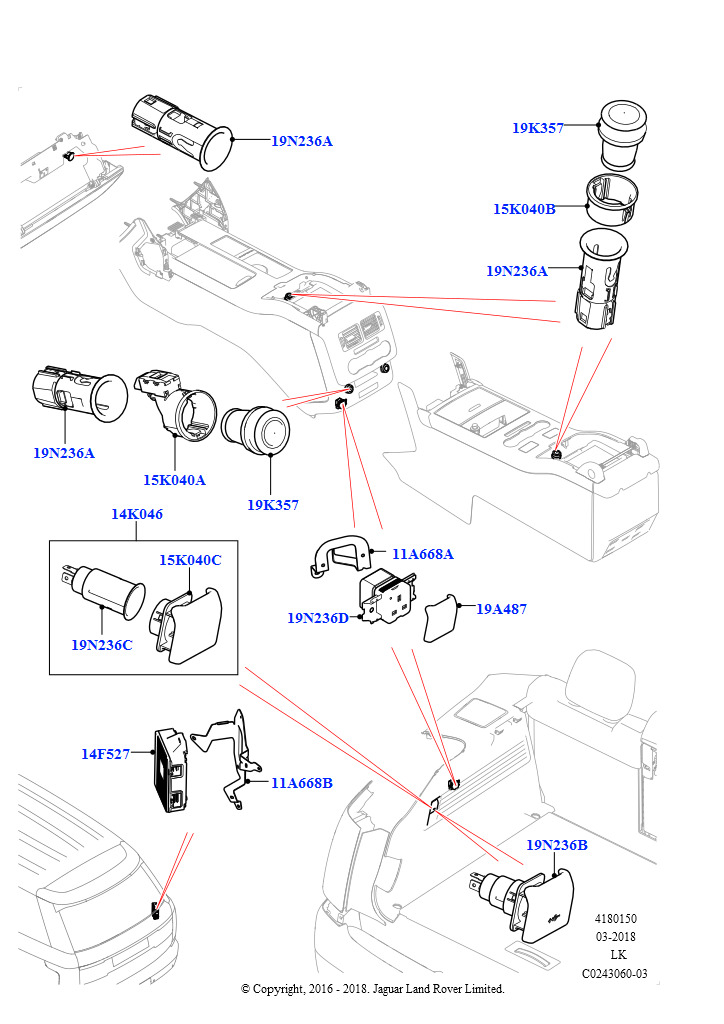 19N236A

19K357

15K040B

19N236A

19N236A

15K040A

19K357

14K046

15K040C

19N236C

11A668A

19N236D

19A487

14F527

11A668B

19N236B

4180150
03-2018
LK
C0243060-03

© Copyright, 2016 - 2018. Jaguar Land Rover Limited.