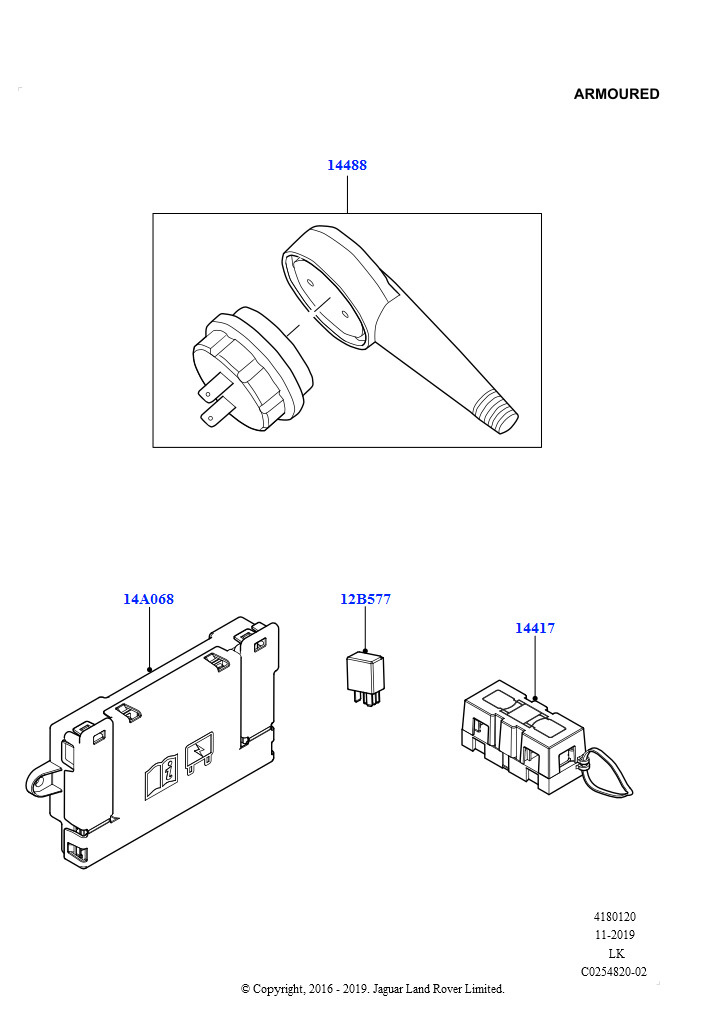 ARMOURED

14488

14A068

12B577

14417

4180120
11-2019
LK
C0254820-02

© Copyright, 2016 - 2019. Jaguar Land Rover Limited.