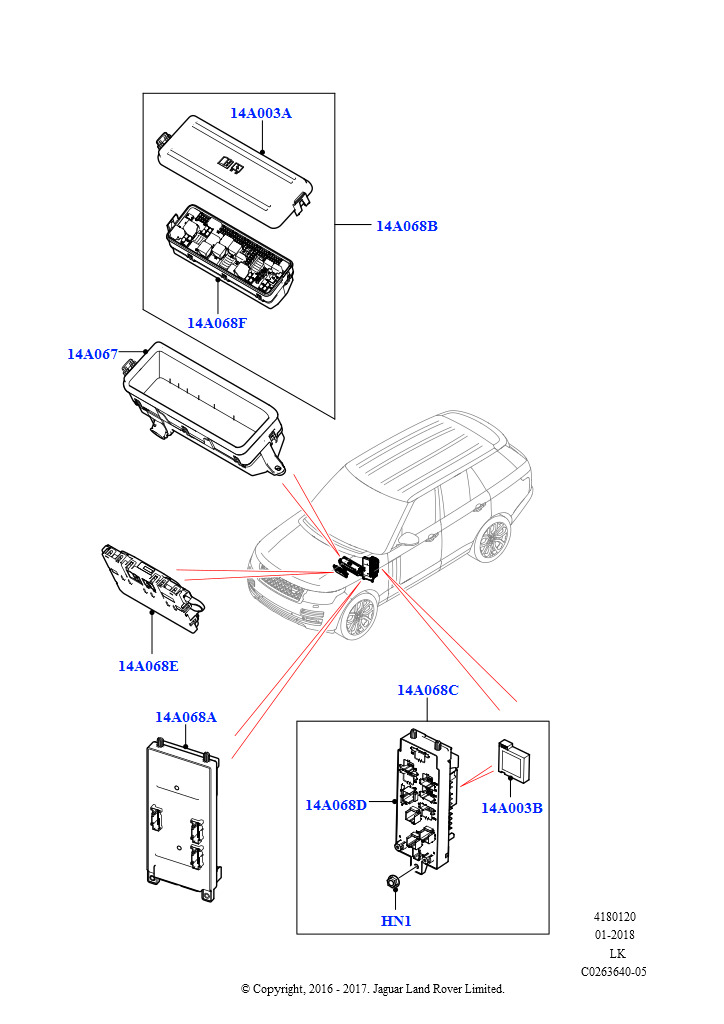 14A003A

14A068B

14A068F

14A067

14A068E

14A068A

14A068C

14A068D

14A003B

HN1

4180120
01-2018
LK
C0263640-05

© Copyright, 2016 - 2017. Jaguar Land Rover Limited.