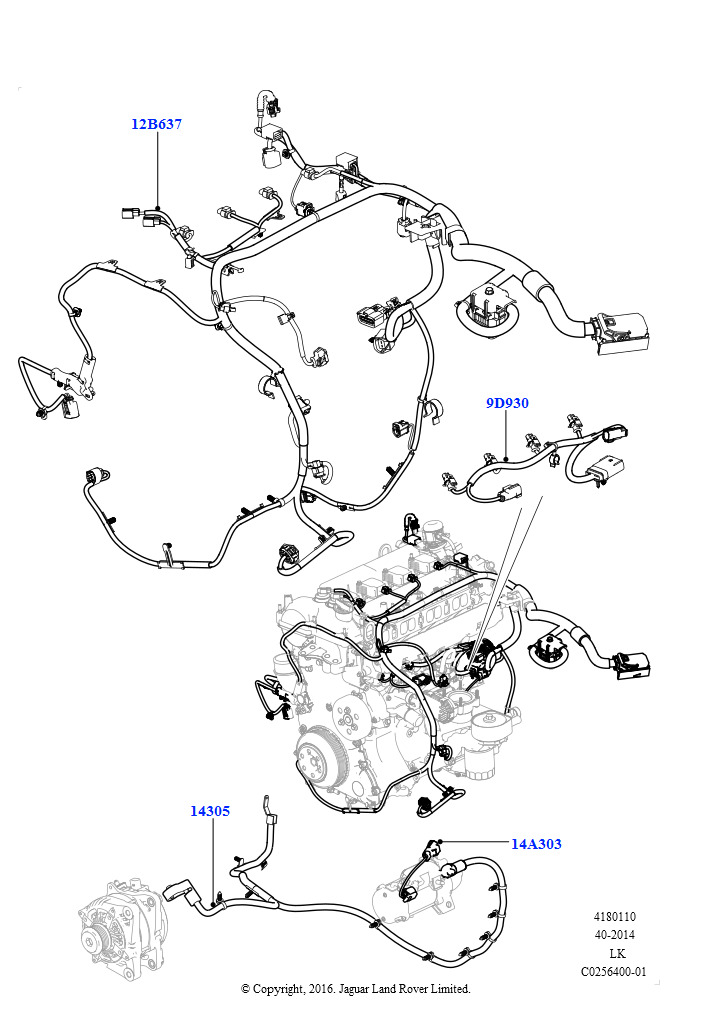 12B637

9D930

14305

14A303

4180110
40-2014
LK
C0256400-01

© Copyright, 2016. Jaguar Land Rover Limited.