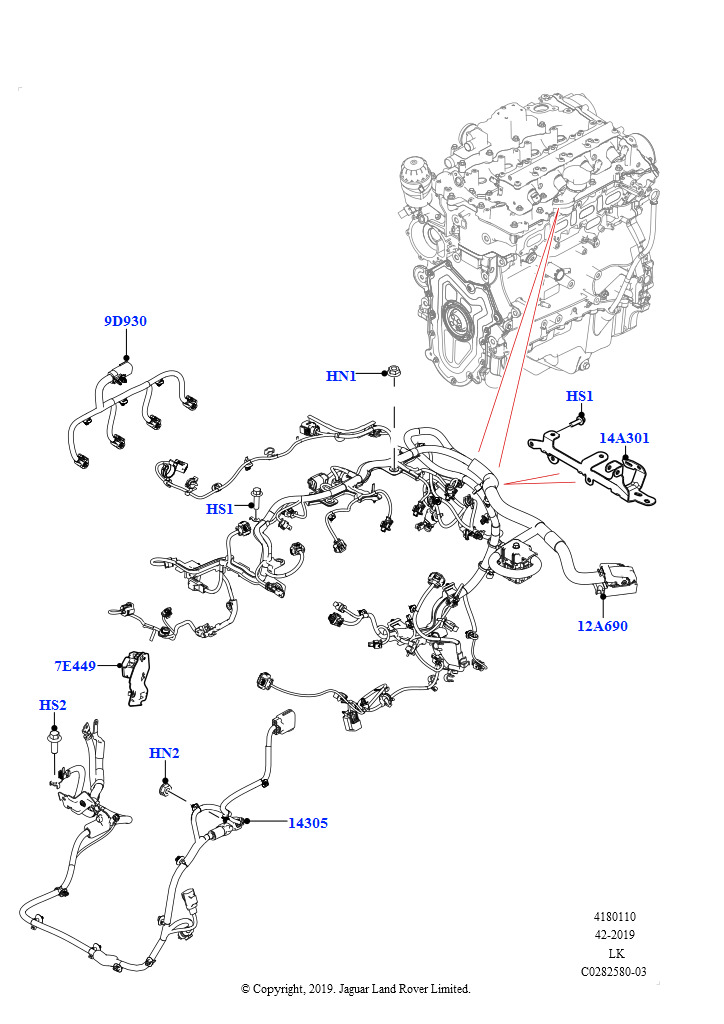 9D930
HN1
HS1
14A301
HS1
12A690
7E449
HS2
HN2
14305

4180110
42-2019
LK
C0282580-03

© Copyright, 2019. Jaguar Land Rover Limited.