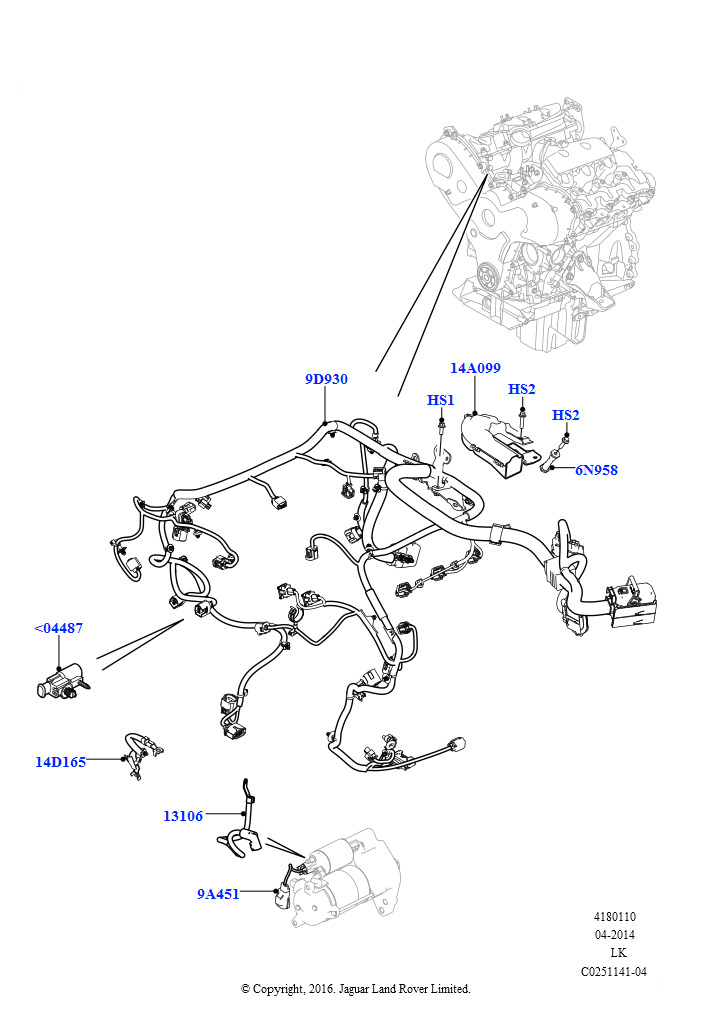 9D930

14A099

HS1

HS2

HS2

6N958

<04487

14D165

13106

9A451

4180110
04-2014
LK
C0251141-04

© Copyright, 2016. Jaguar Land Rover Limited.