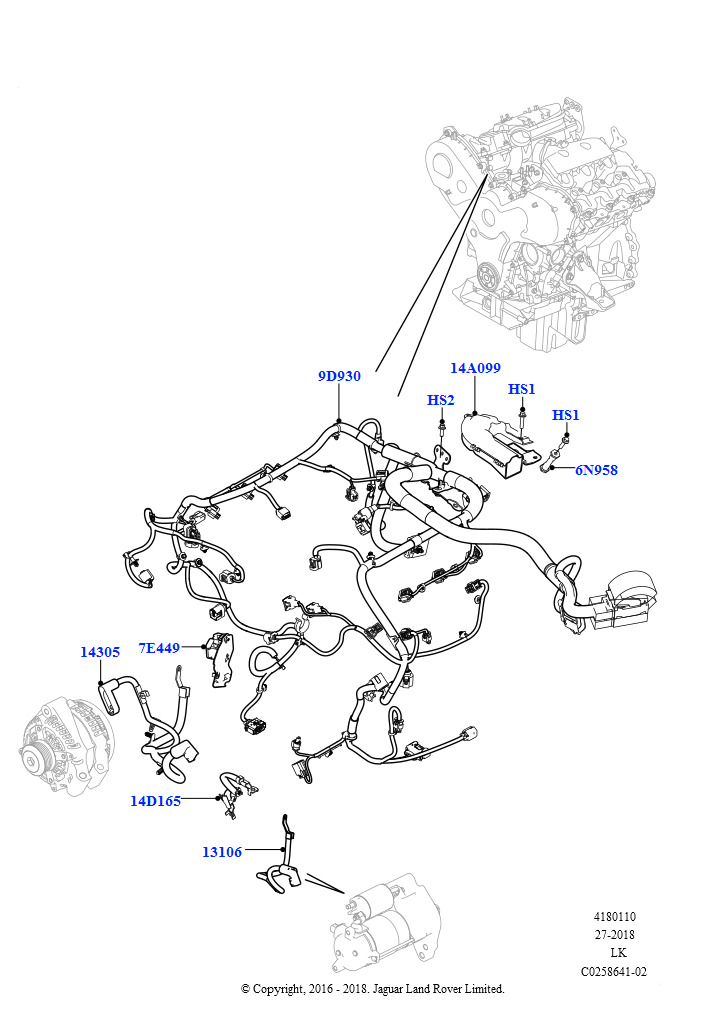 9D930
14A099
HS2
HS1
HS1
6N958
14305
7E449
14D165
13106
4180110
27-2018
LK
C0258641-02
© Copyright, 2016 - 2018. Jaguar Land Rover Limited.