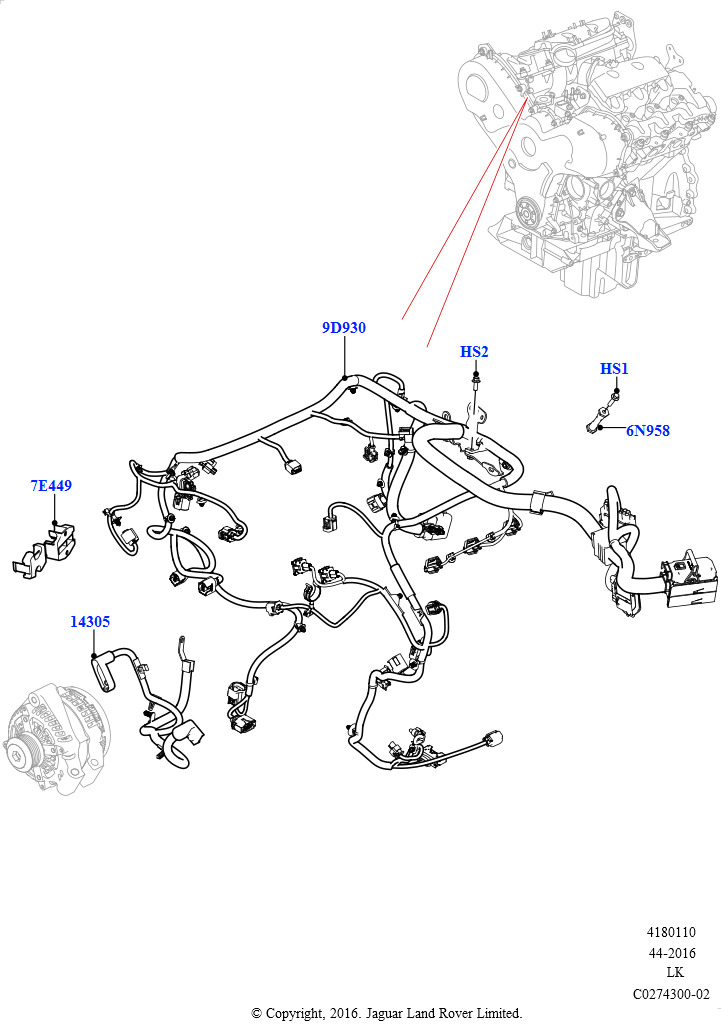 9D930
HS2
HS1
6N958
7E449
14305
4180110
44-2016
LK
C0274300-02
© Copyright, 2016. Jaguar Land Rover Limited.