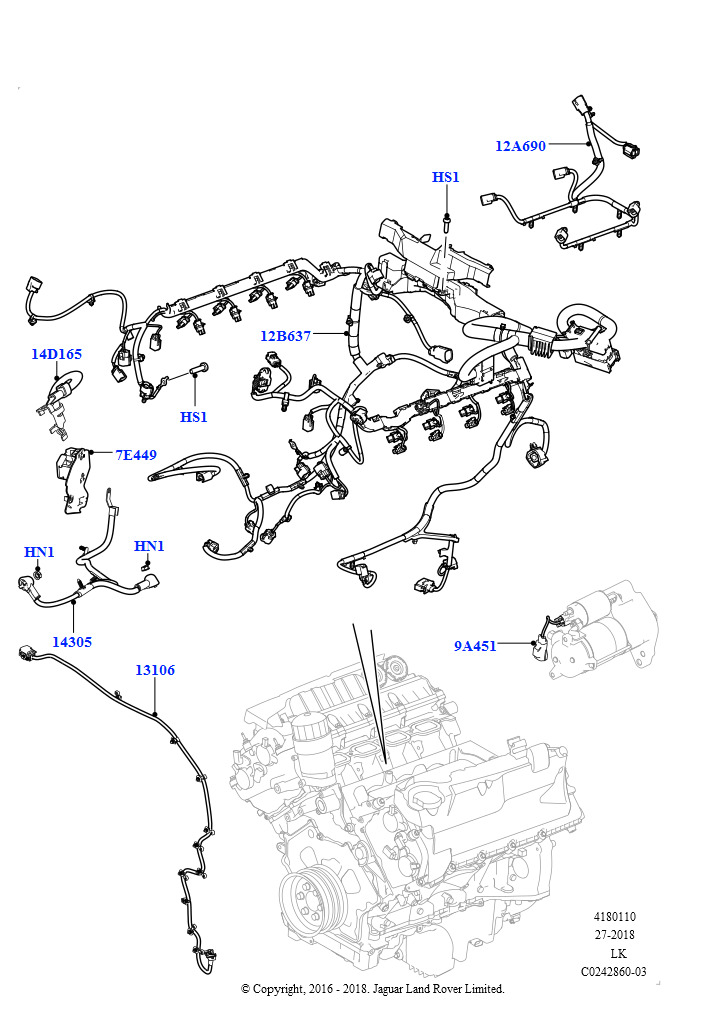 12A690

HS1

12B637

14D165

HS1

7E449

HN1

HN1

14305

13106

9A451

4180110
27-2018
LK
C0242860-03

© Copyright, 2016 - 2018. Jaguar Land Rover Limited.