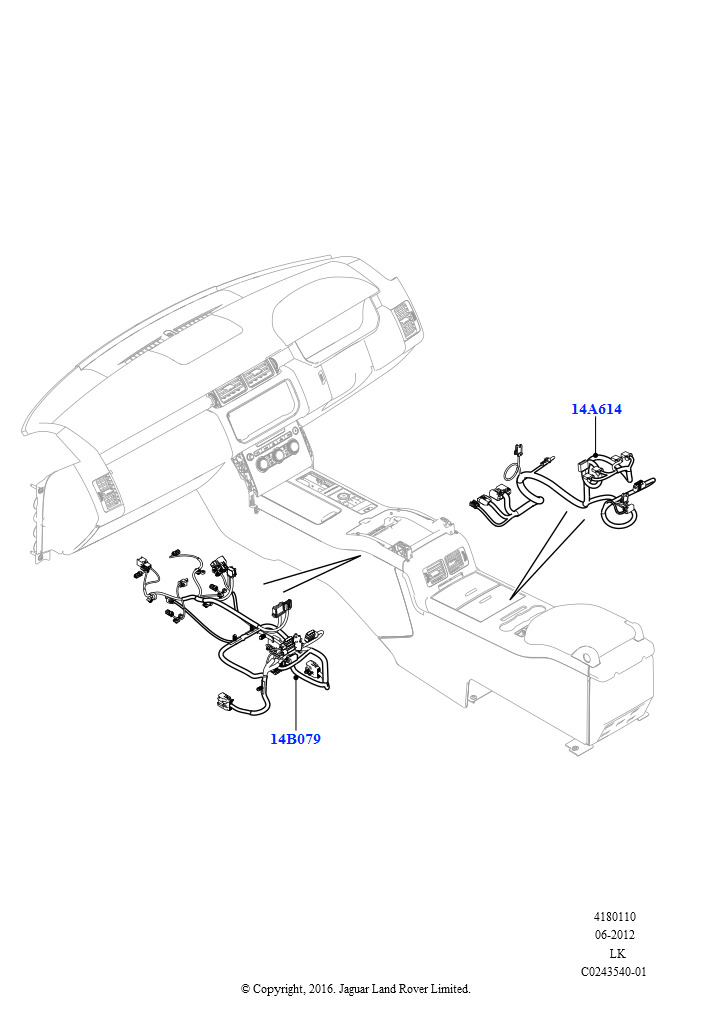 14A614

14B079

4180110
06-2012
LK
C0243540-01

© Copyright, 2016. Jaguar Land Rover Limited.