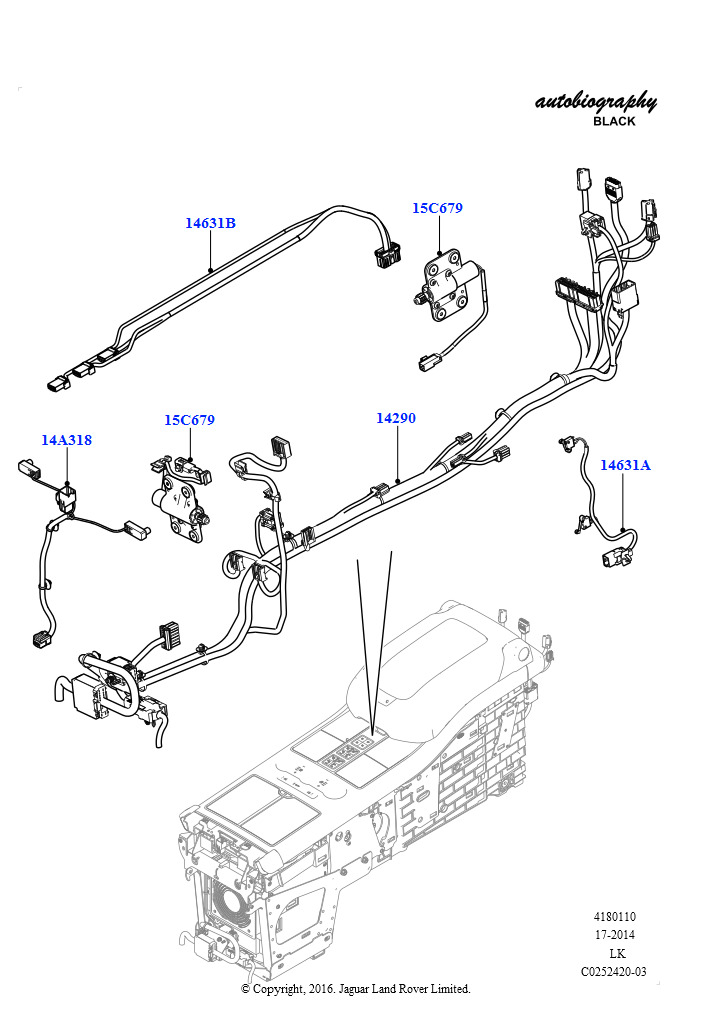 autobiography
BLACK

14631B

15C679

14A318

15C679

14290

14631A

4180110
17-2014
LK
C0252420-03

© Copyright, 2016. Jaguar Land Rover Limited.