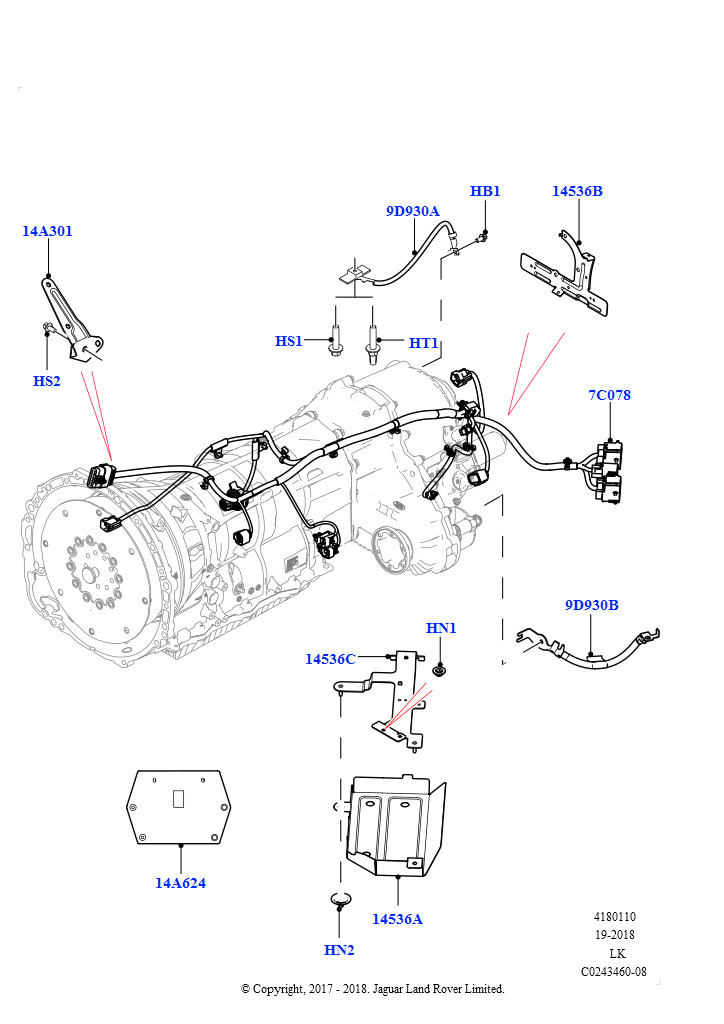 14A301

HS2

9D930A

HB1

14536B

HS1

HT1

7C078

9D930B

HN1

14536C

14A624

14536A

HN2

4180110
19-2018
LK
C0243460-08

© Copyright, 2017 - 2018. Jaguar Land Rover Limited.