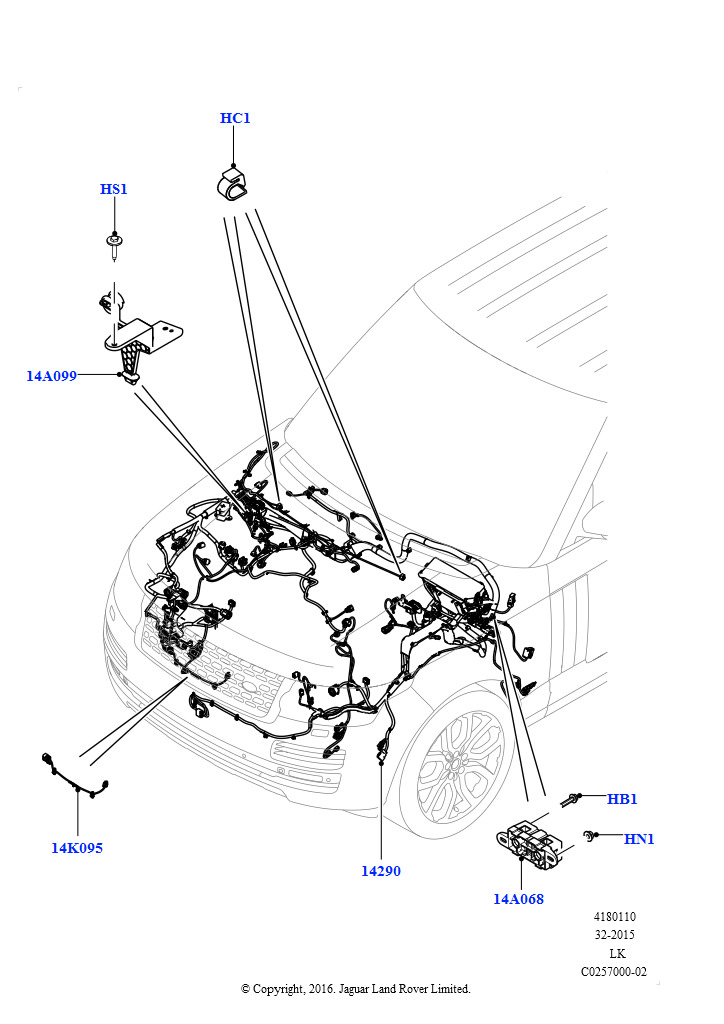 HC1

HS1

14A099

14K095

14290

HB1

HN1

14A068

4180110
32-2015
LK
C0257000-02

© Copyright, 2016. Jaguar Land Rover Limited.