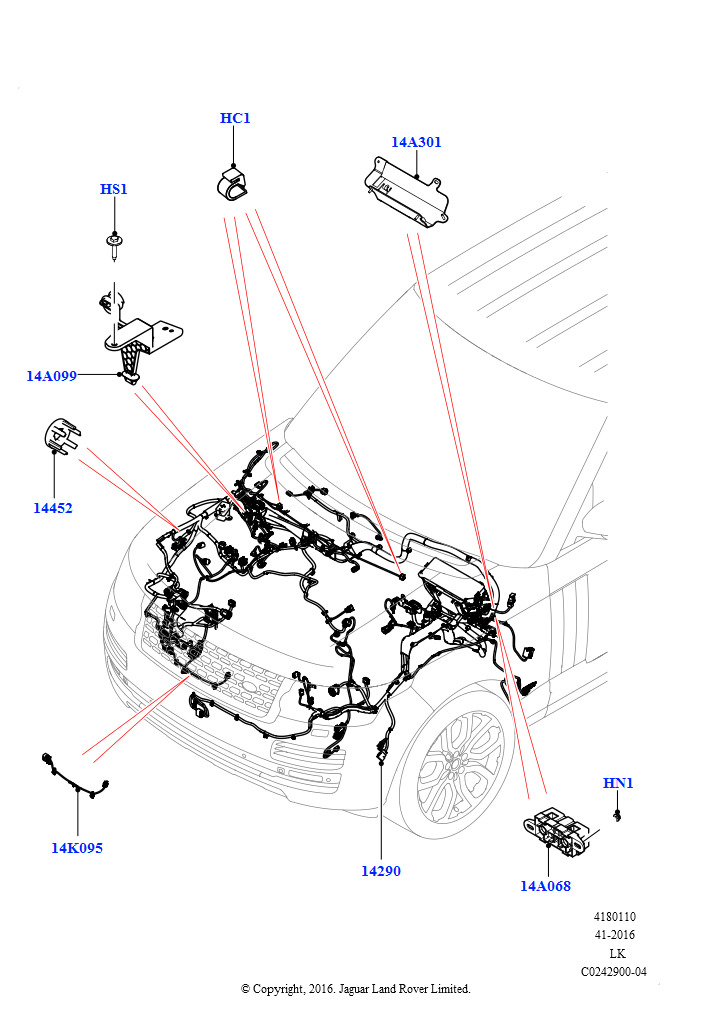 HC1

14A301

HS1

14A099

14452

14K095

14290

HN1

14A068

4180110
41-2016
LK
C0242900-04

© Copyright, 2016. Jaguar Land Rover Limited.