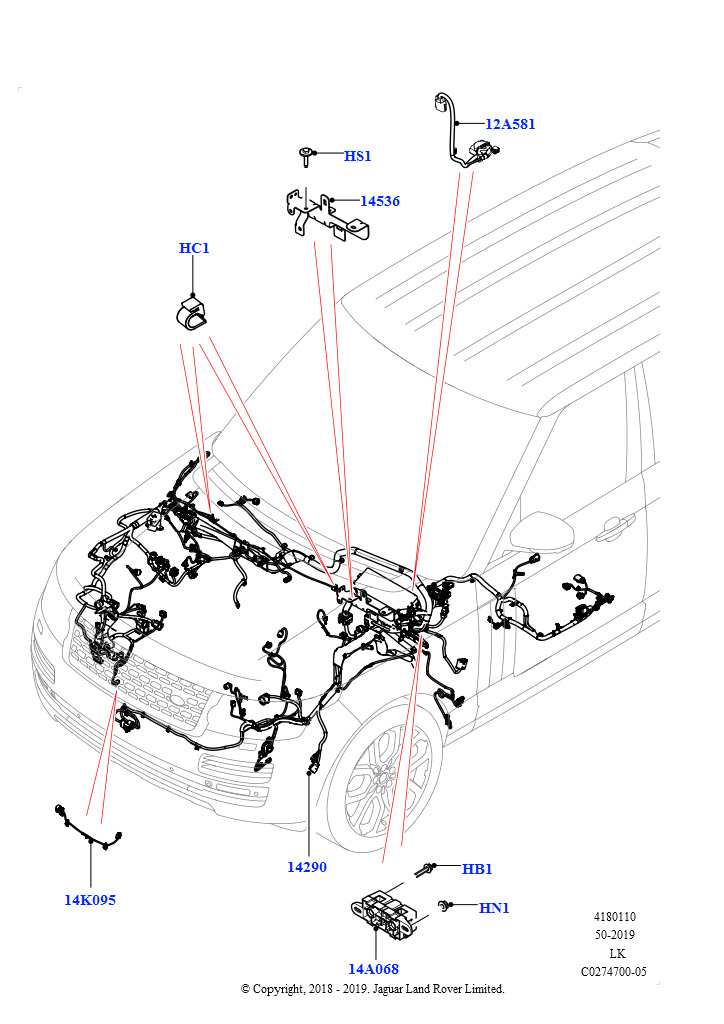 12A581

HS1

14536

HC1

14K095

14290

HB1

HN1

14A068

4180110
50-2019
LK
C0274700-05

© Copyright, 2018 - 2019. Jaguar Land Rover Limited.