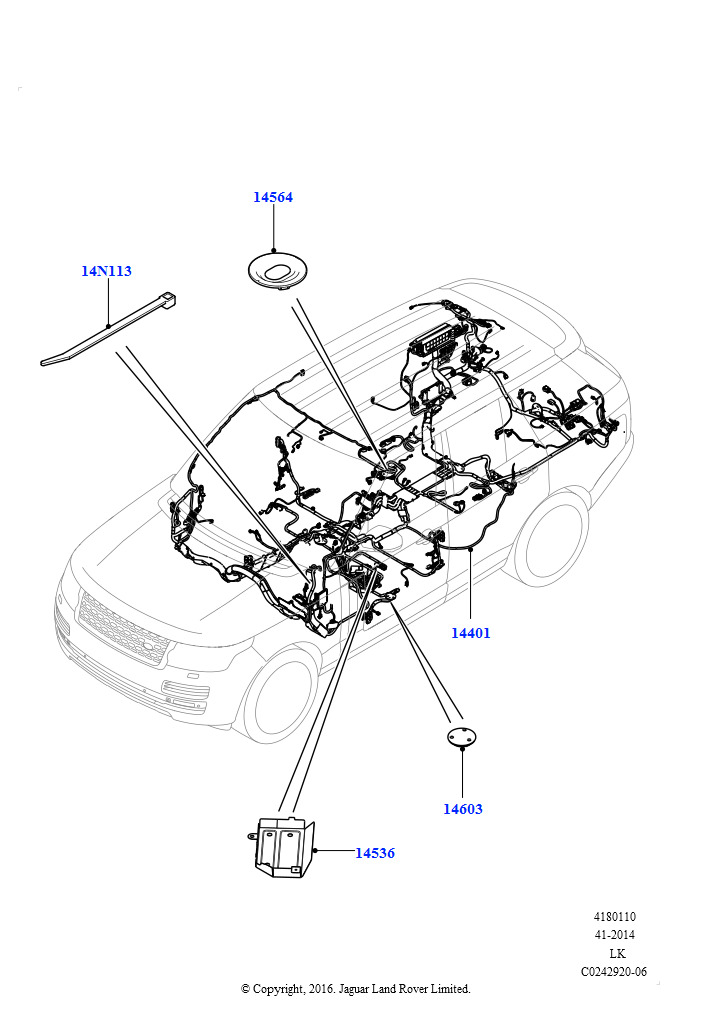 14564

14N113

14401

14603

14536

4180110
41-2014
LK
C0242920-06

© Copyright, 2016. Jaguar Land Rover Limited.